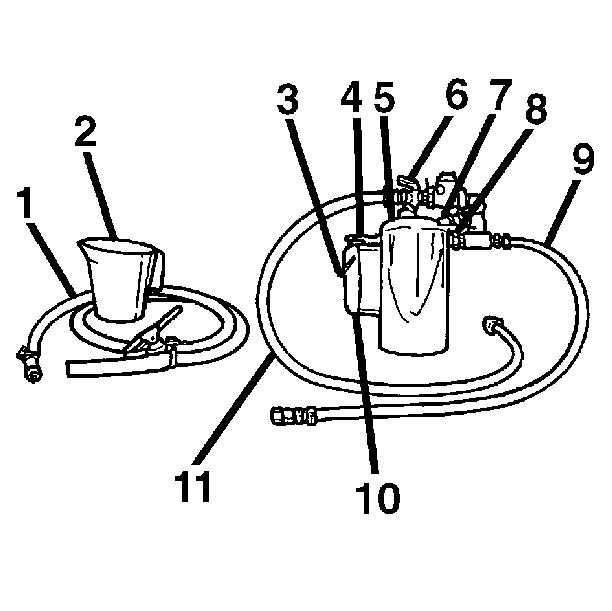 1
2
3
4
5
6
7
8
9
10
11