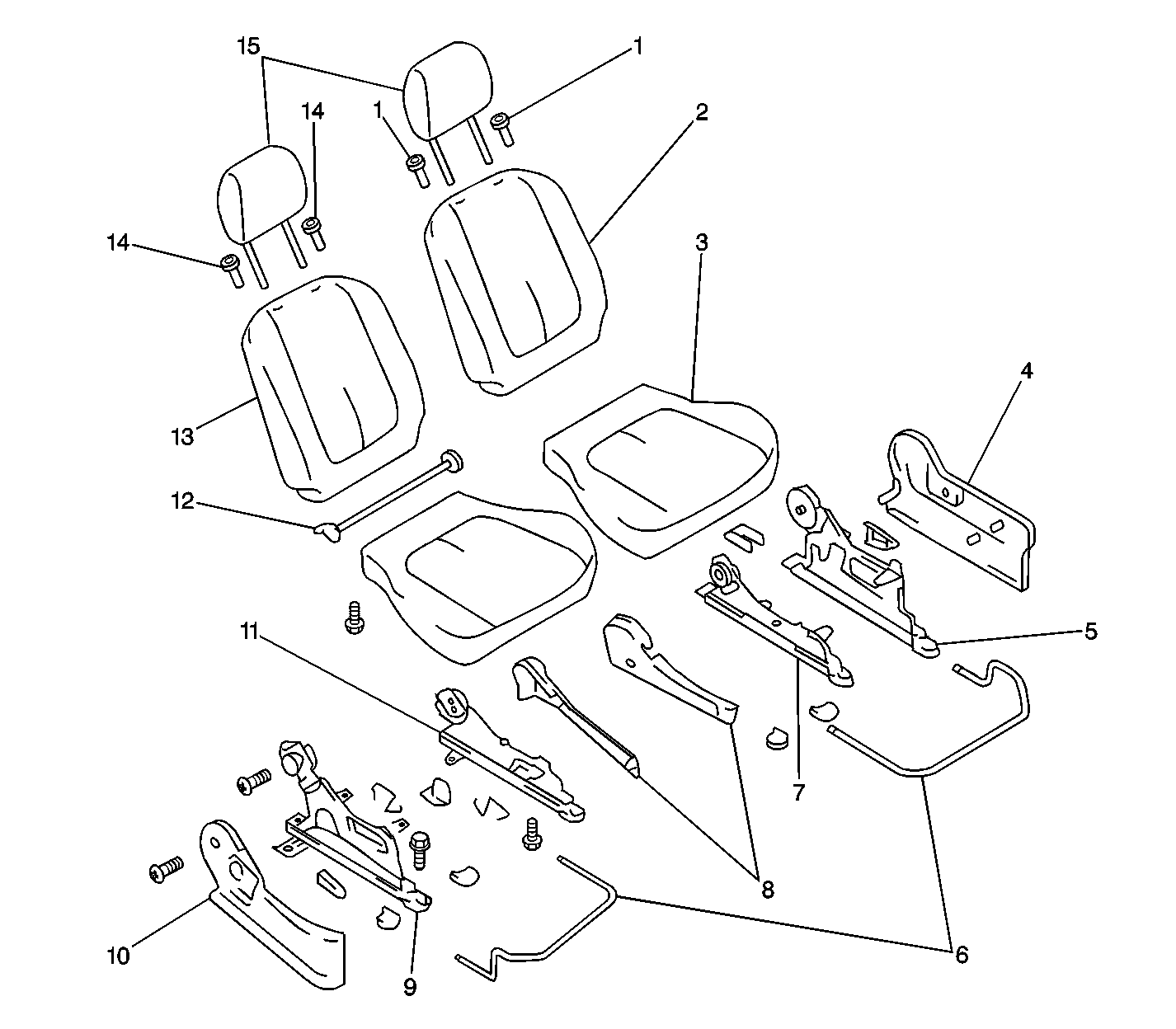 15
1
14
1
2
14
3
4
13
12
5
11
7
8
10
9
6