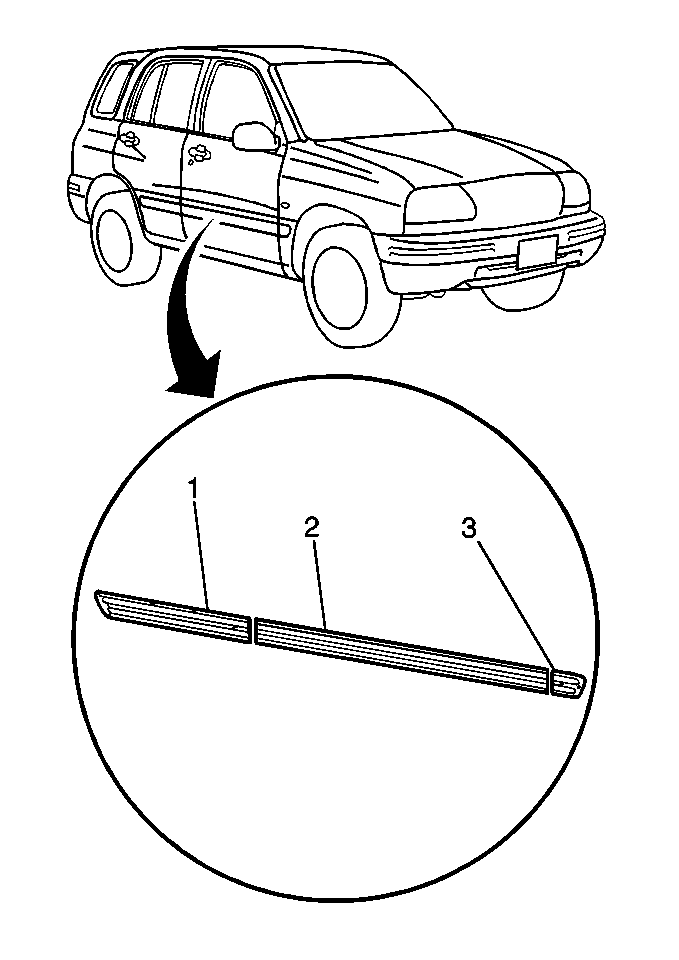 1
2
3