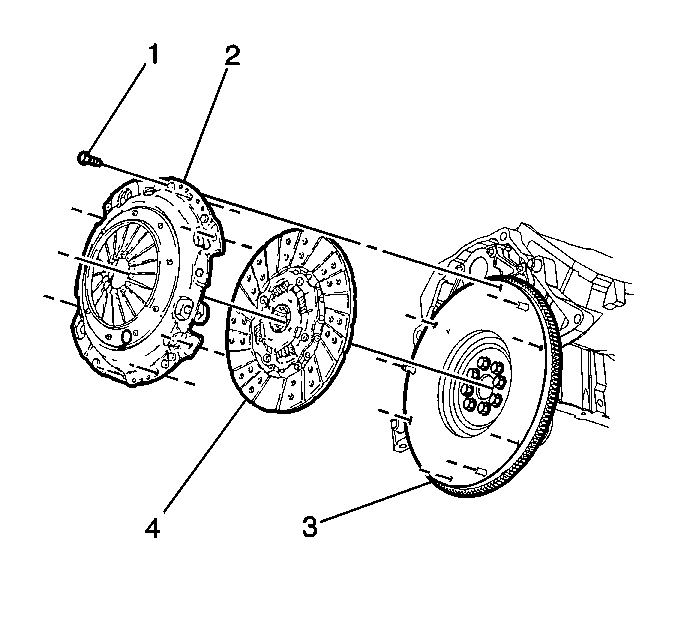 1
2
4
3