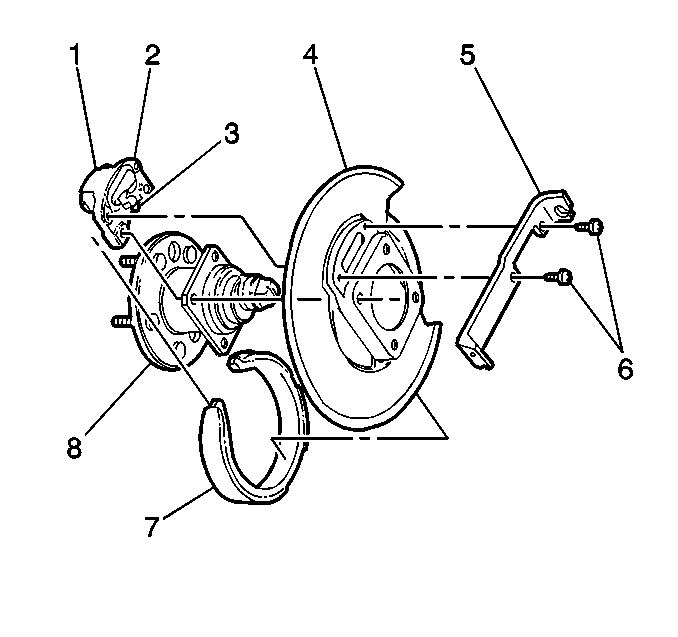 1
2
3
4
5
6
8
7