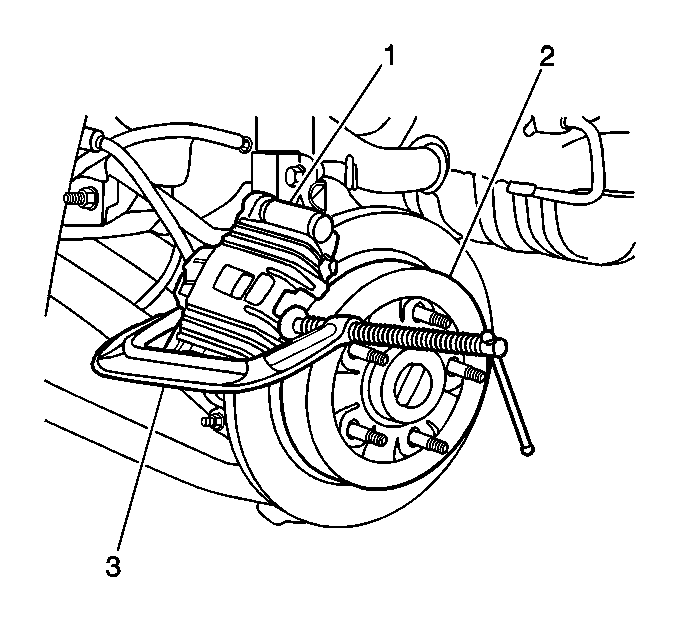 1
2
3