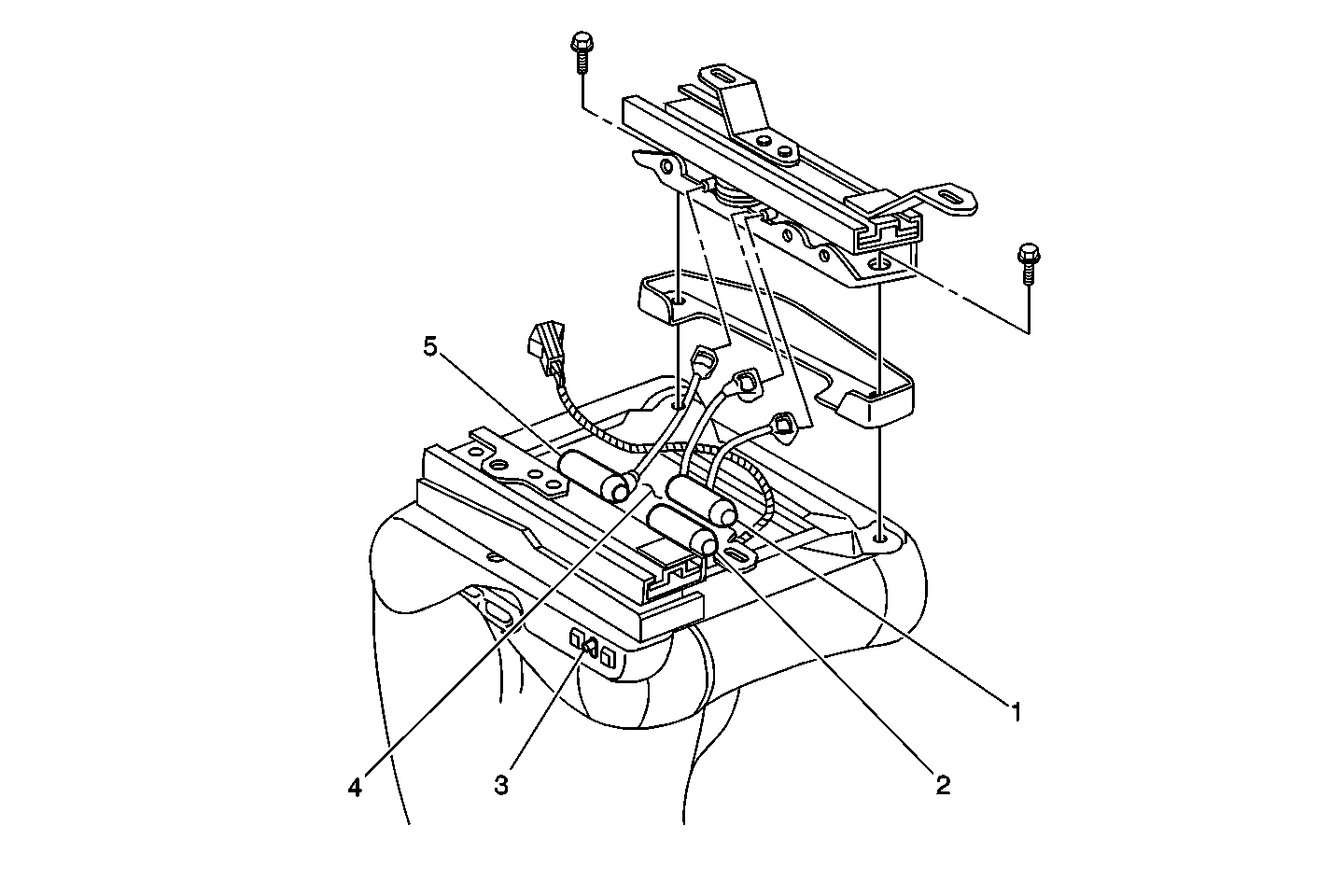 5
1
4
3
2