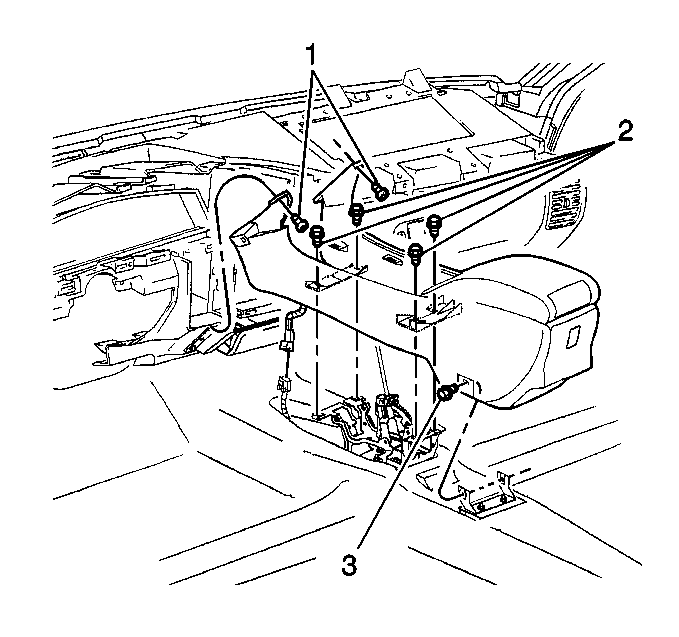 1
2
3