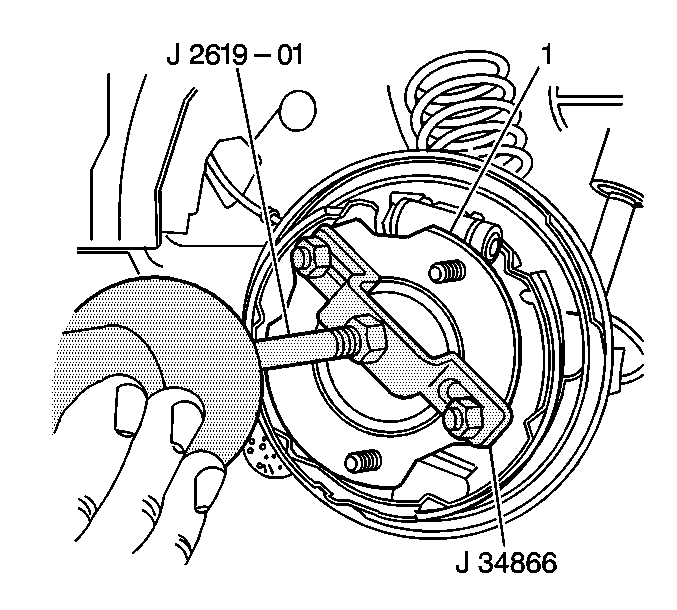 J 2619 – 01
1
J 34866