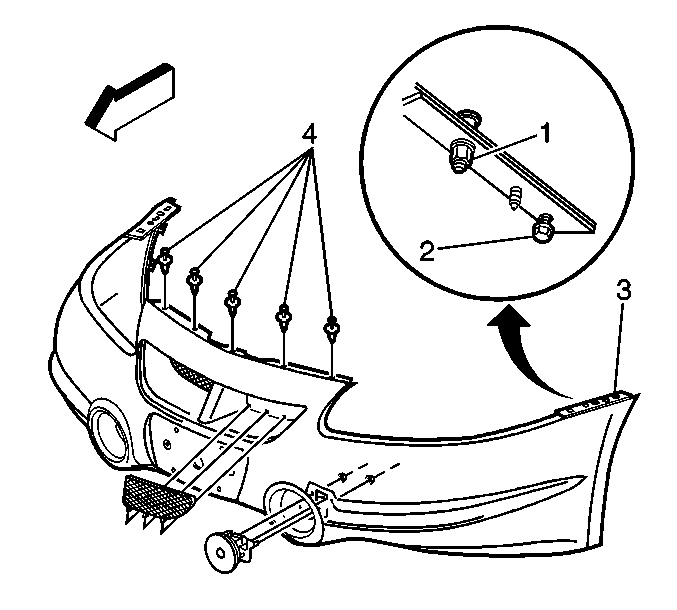 4
1
2
3