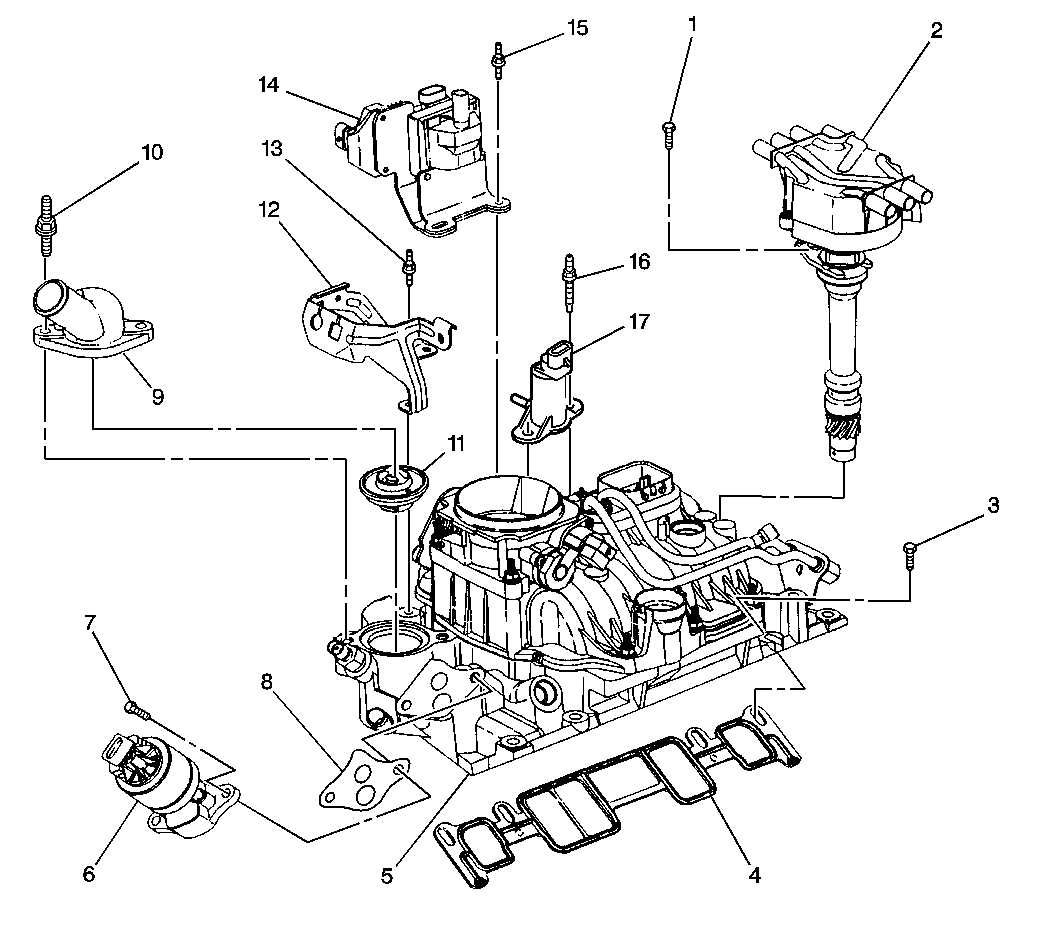 15
1
2
14
10
13
12
16
17
9
11
3
7
8
6
5
4