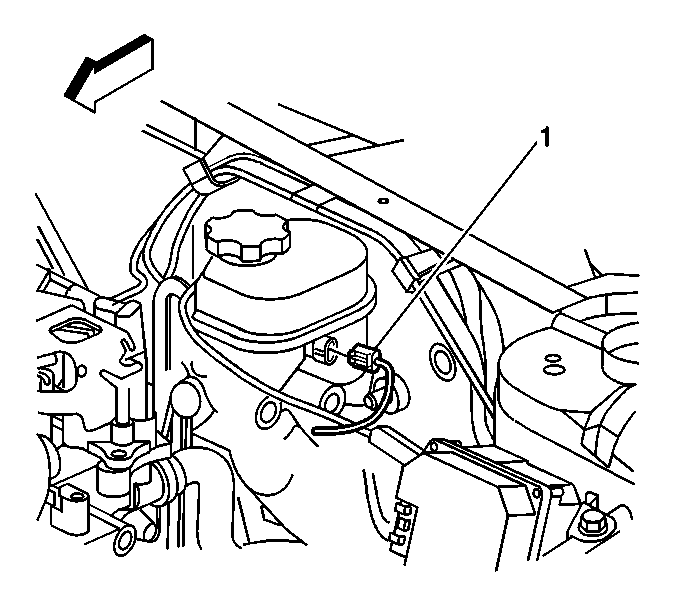 1