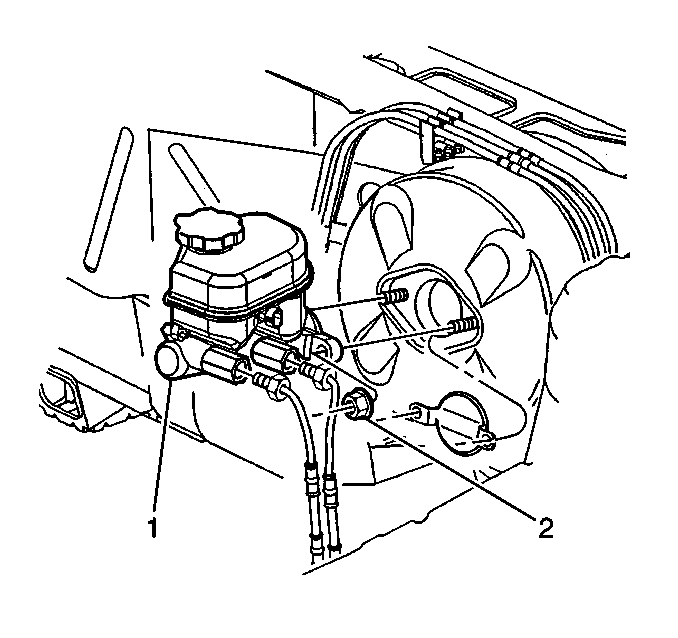 1
2