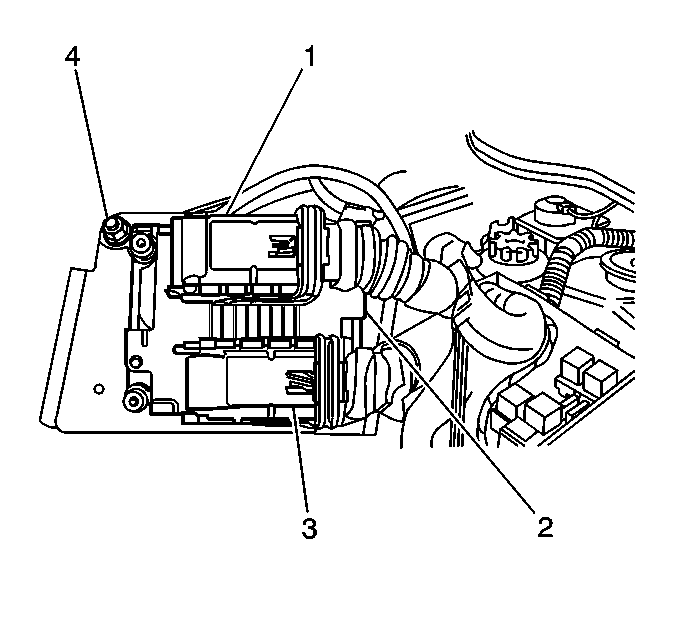 4
1
3
2