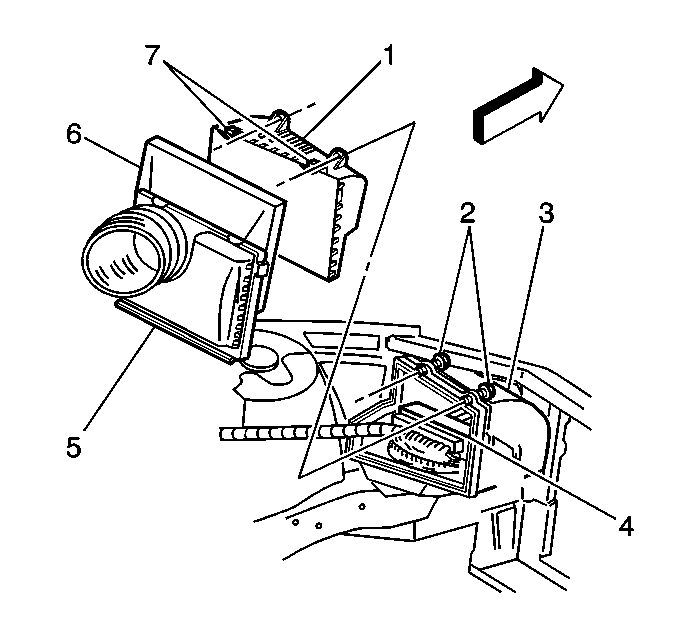 7
1
6
2
3
5
4