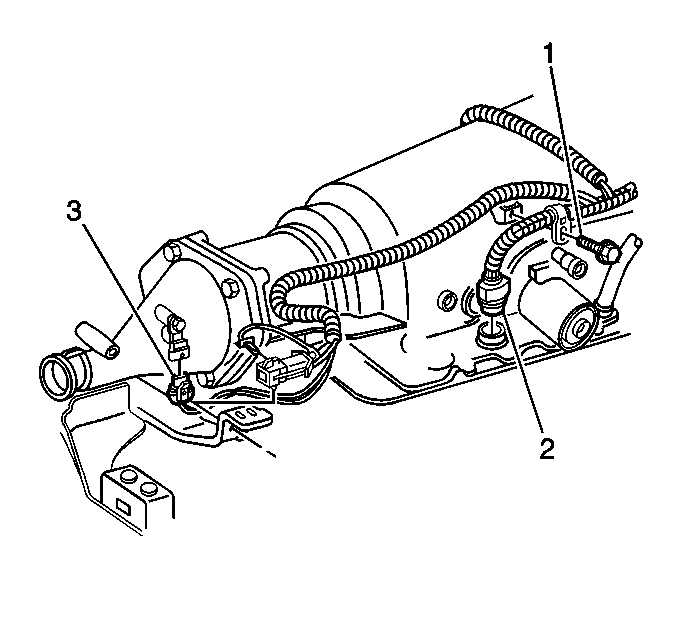 1
3
2