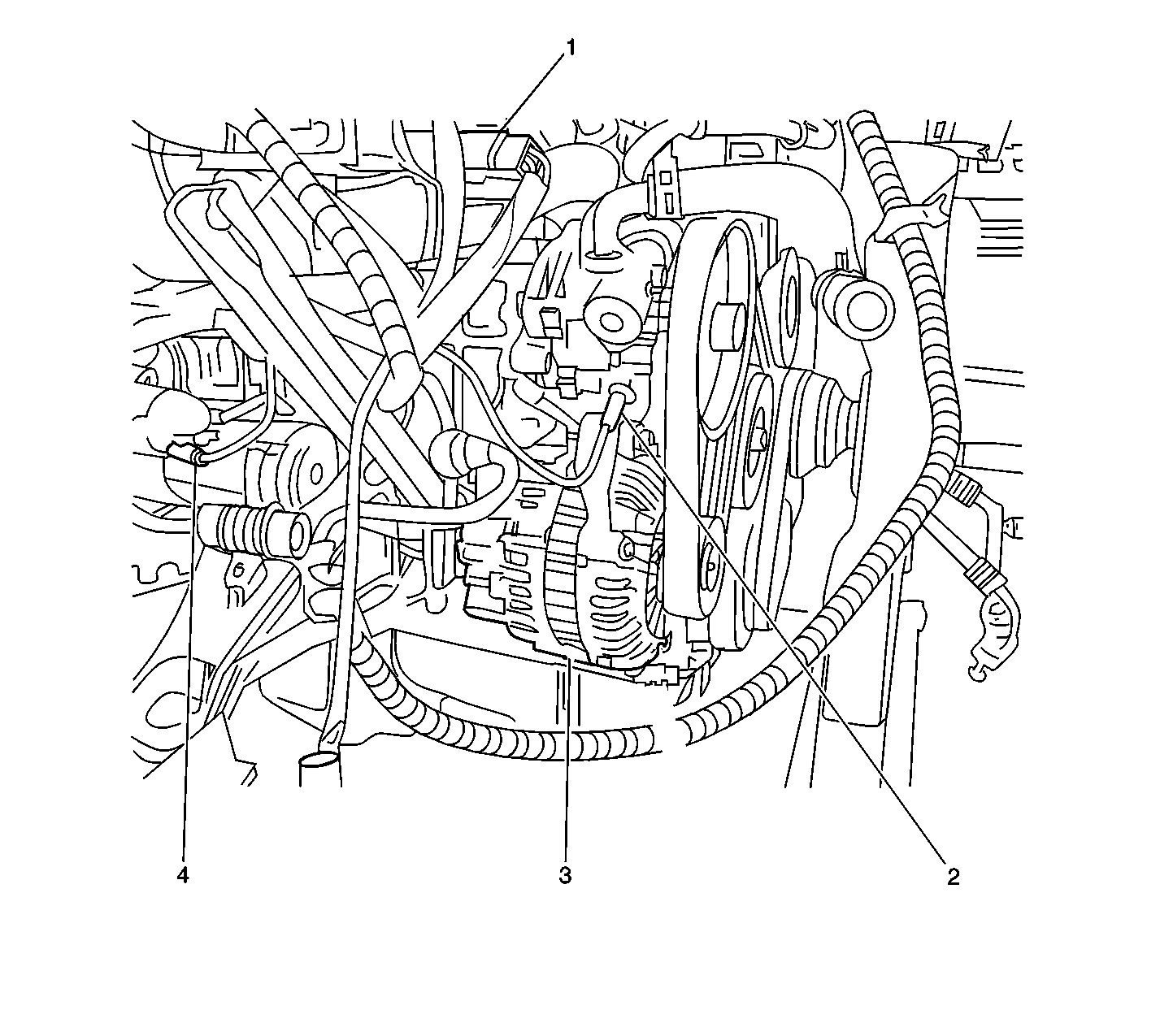 1

4

3

2