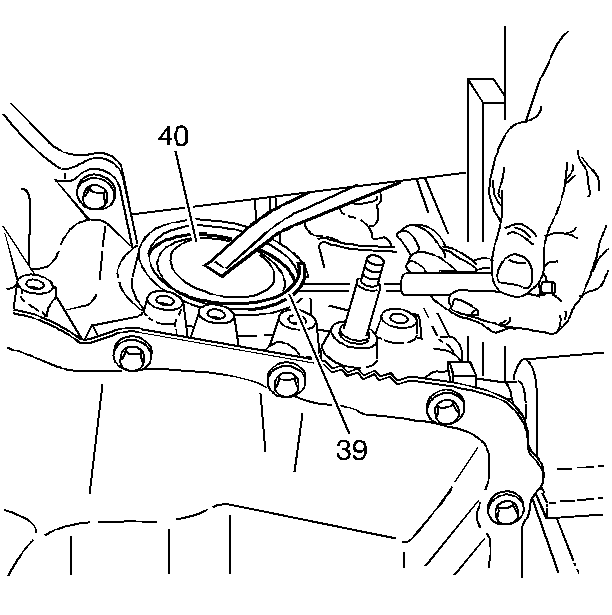 40
39