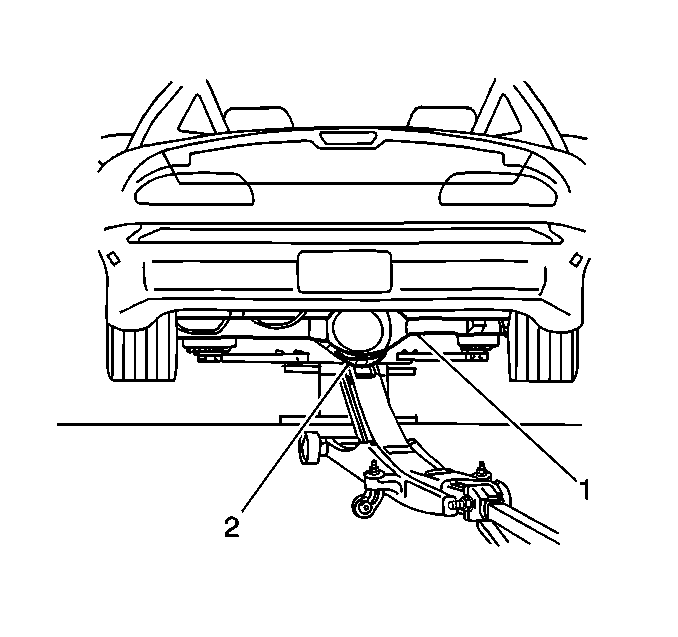 1
2