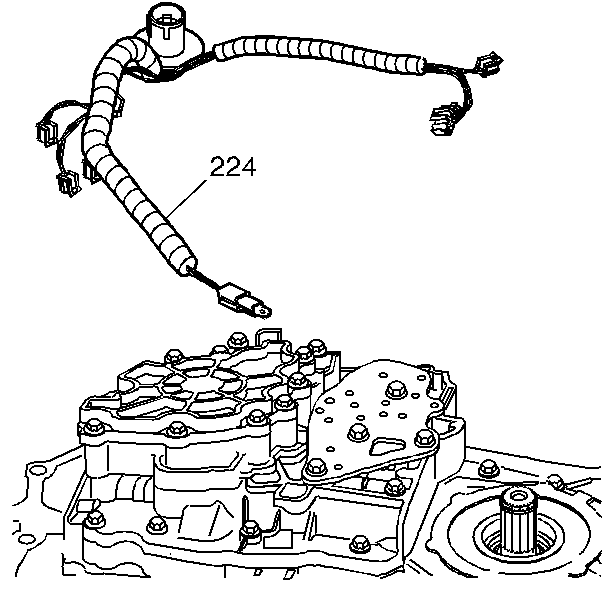 224