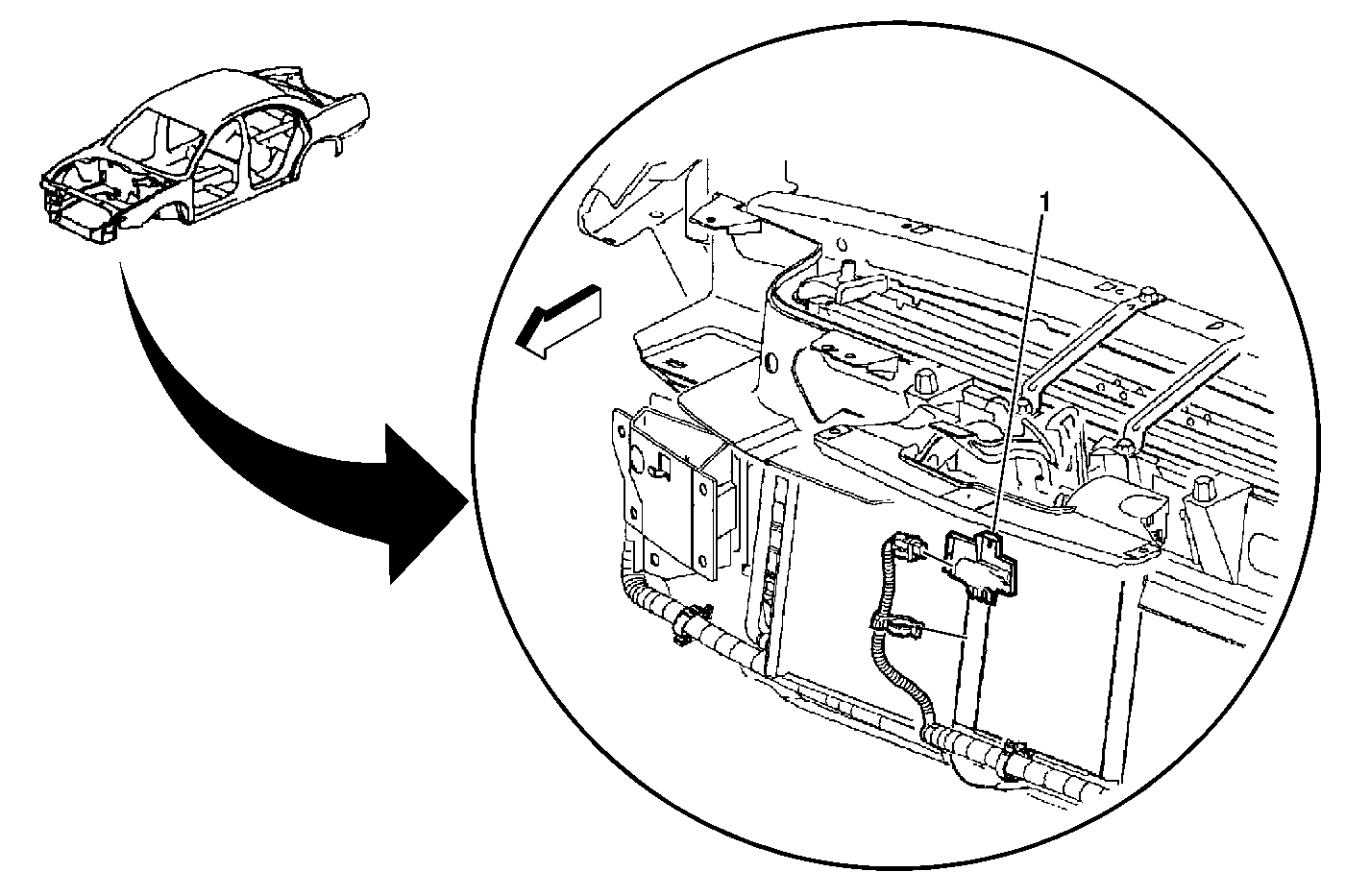 1