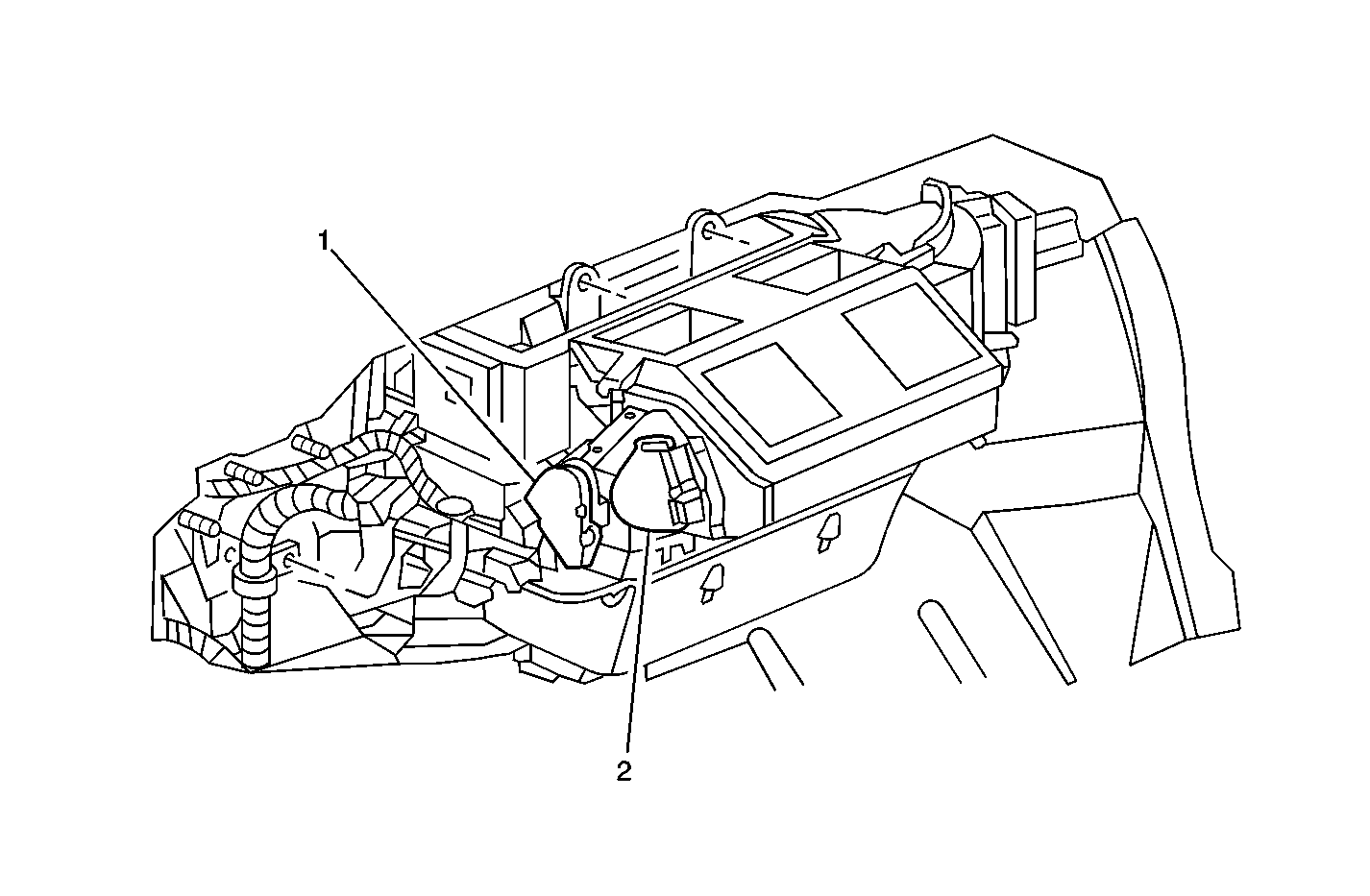 1
2