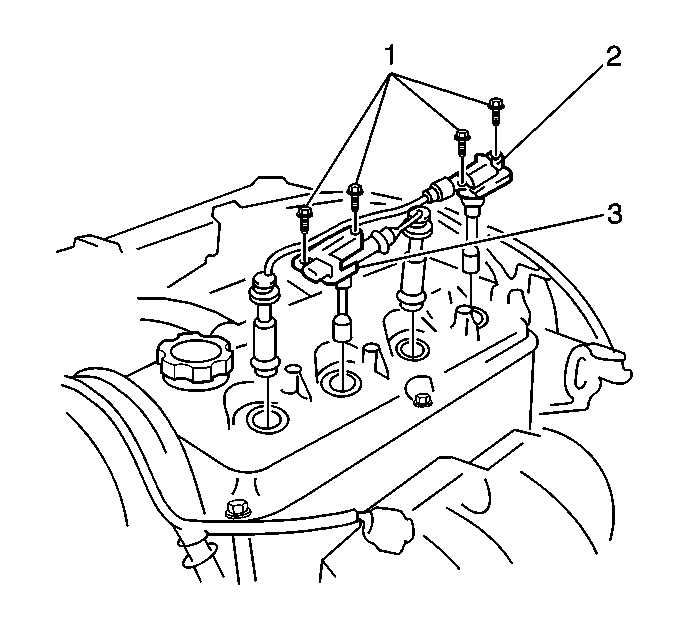 1
2
3