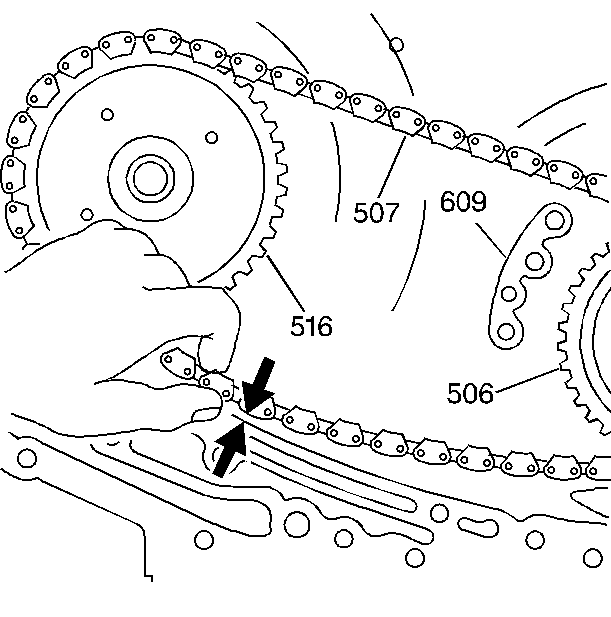 507
609
516
506