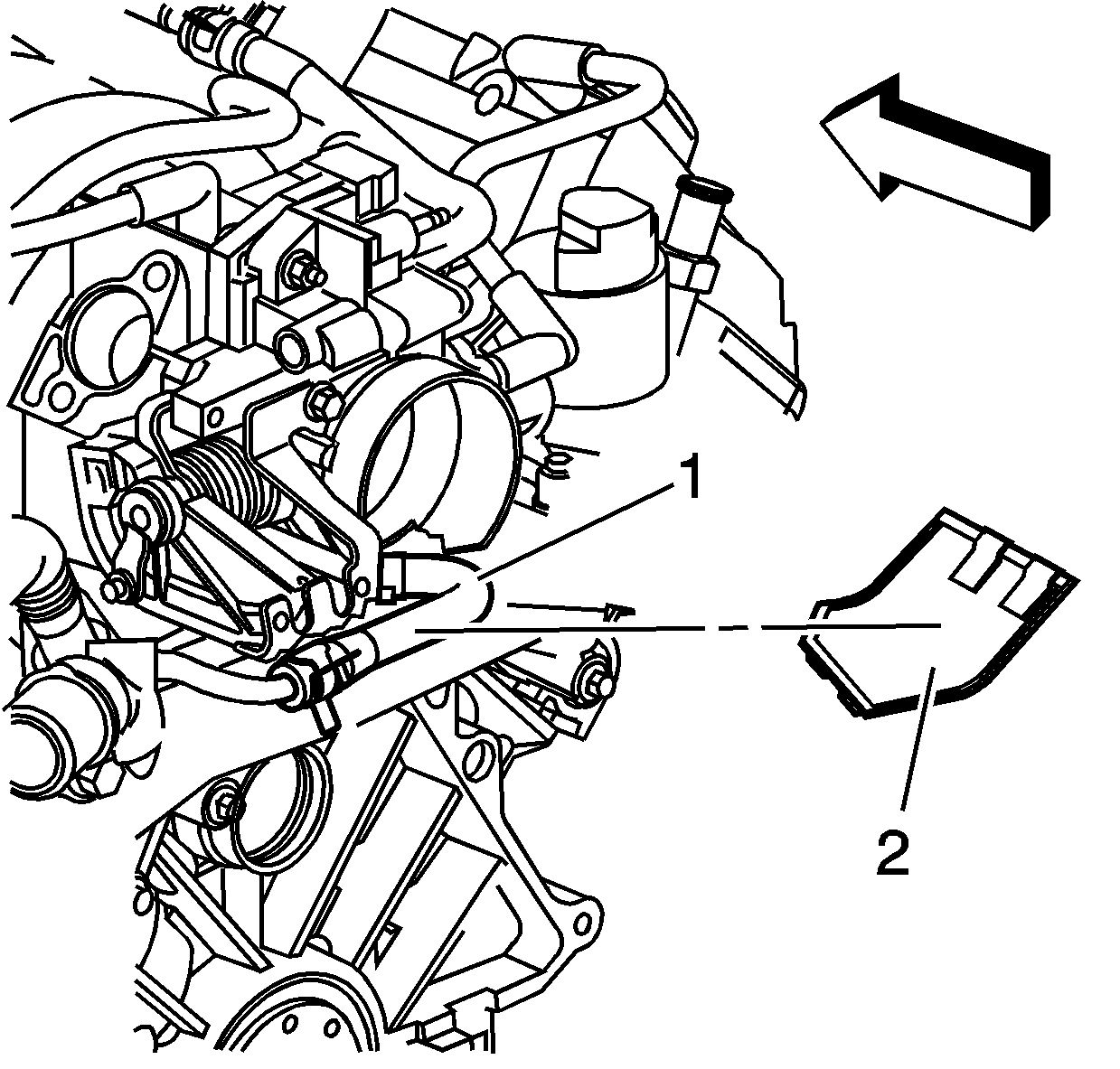 1

2