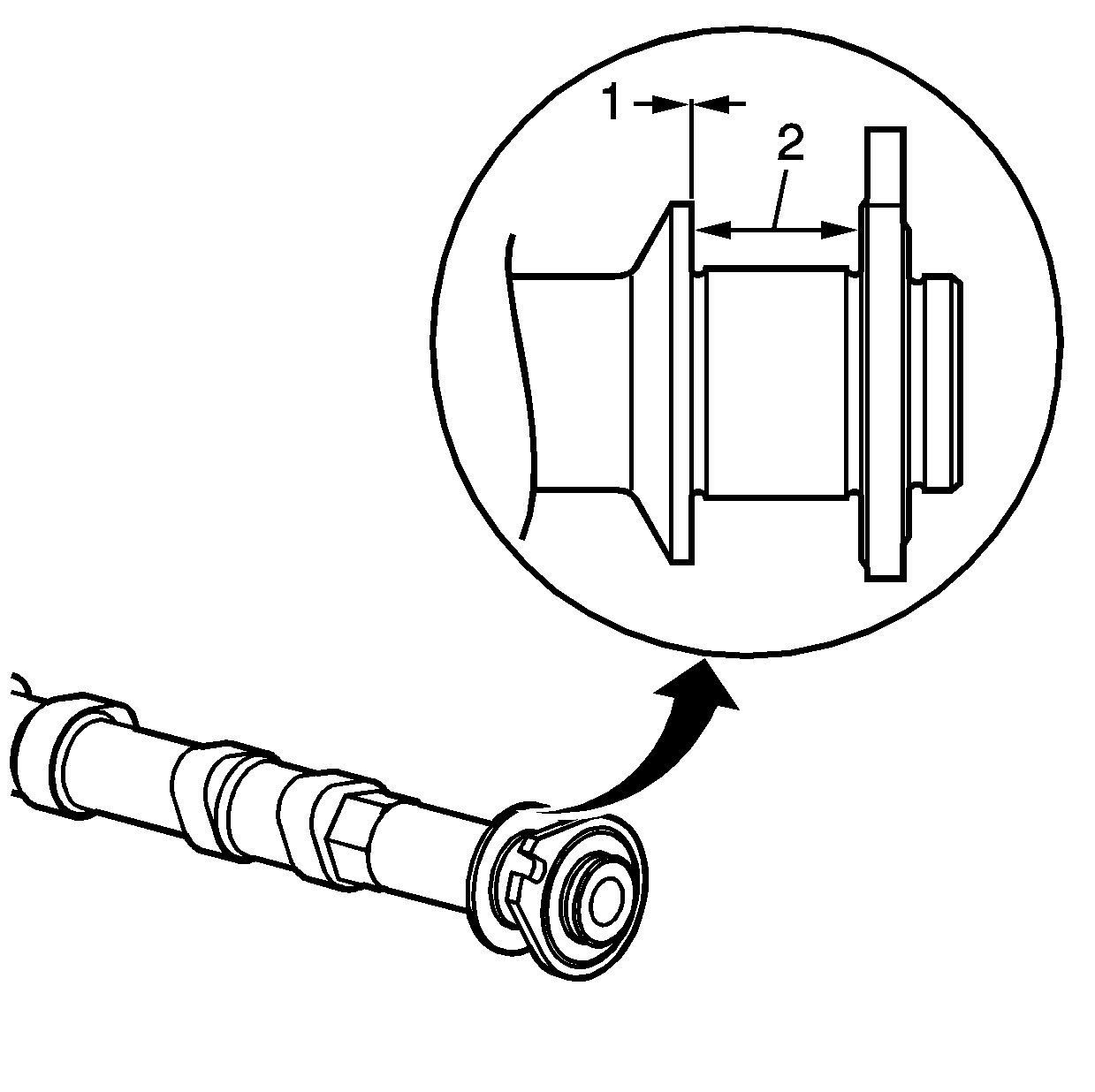 1
2