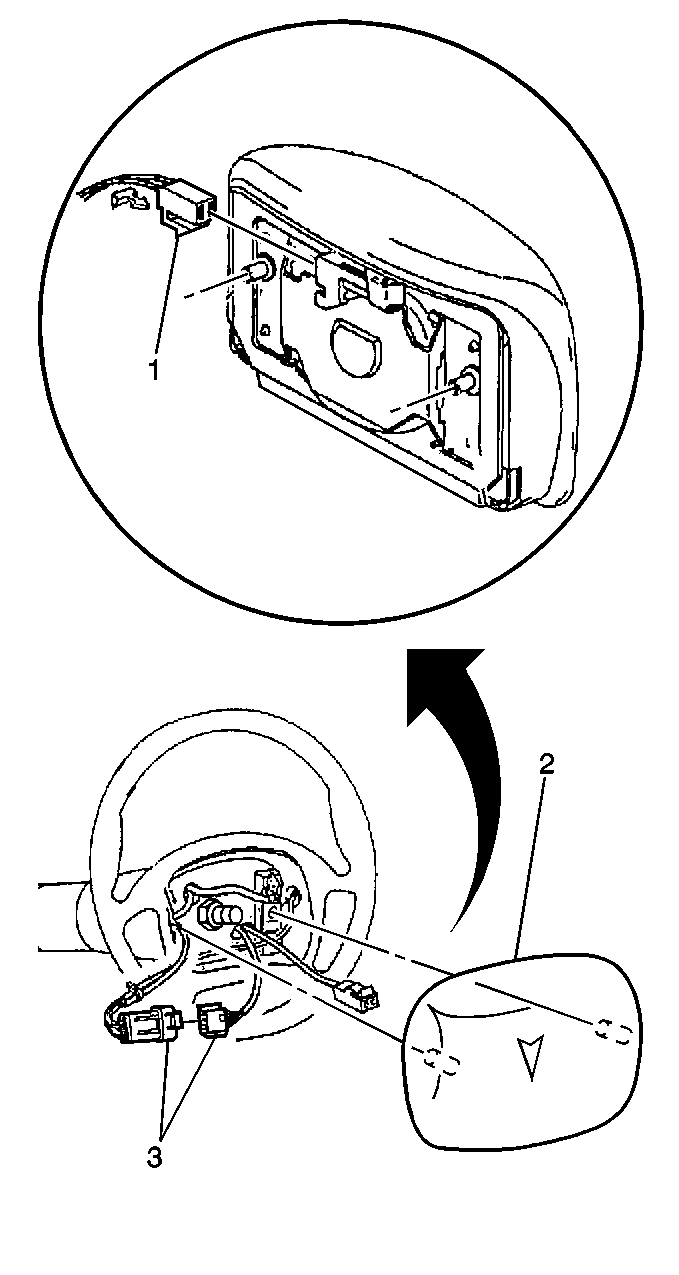 1

2

3