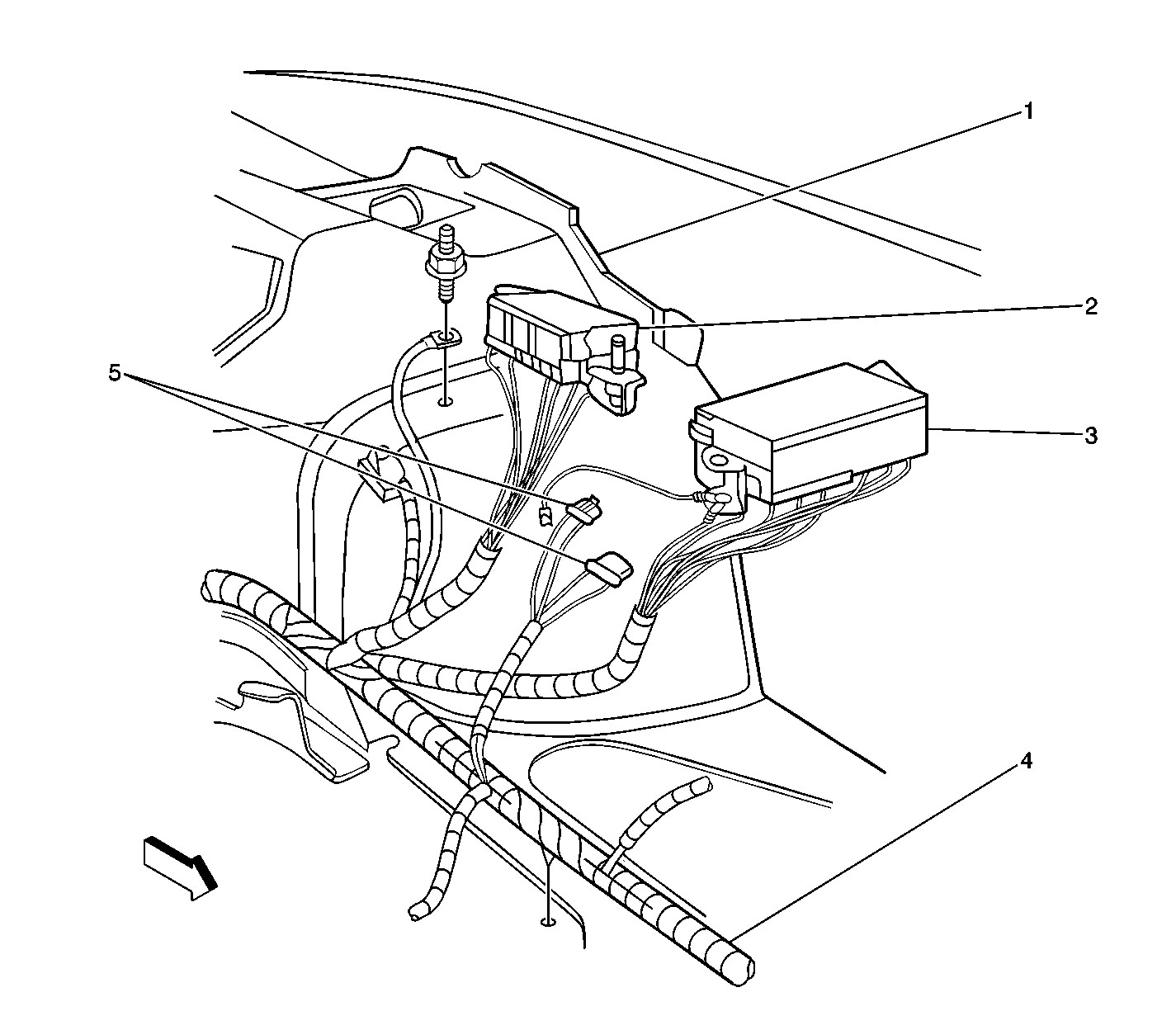 1
2
5
3
4