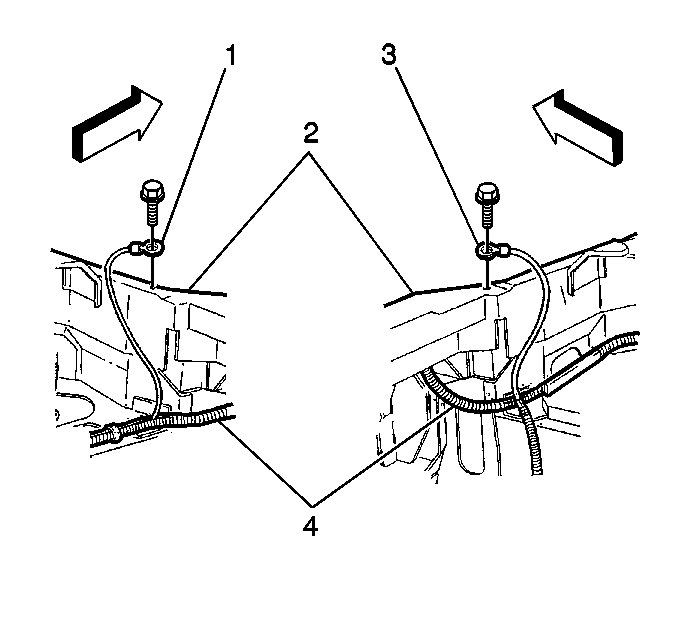 1
3
2
4