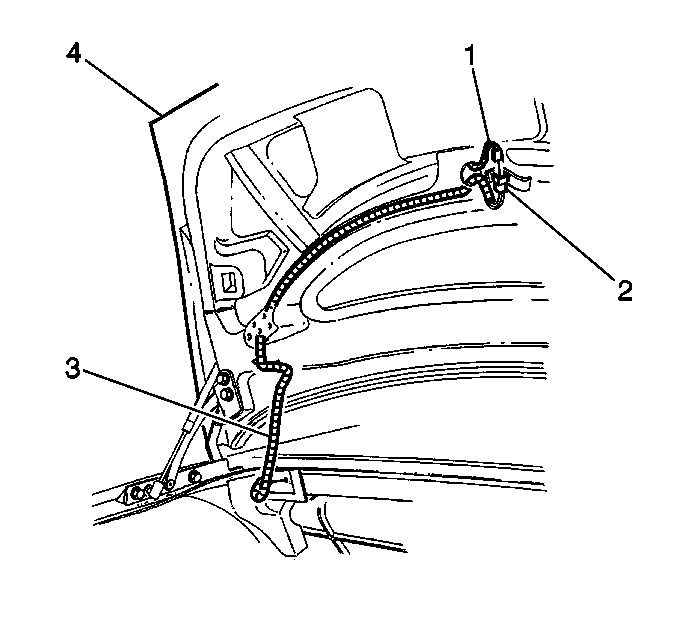 4
1
2
3