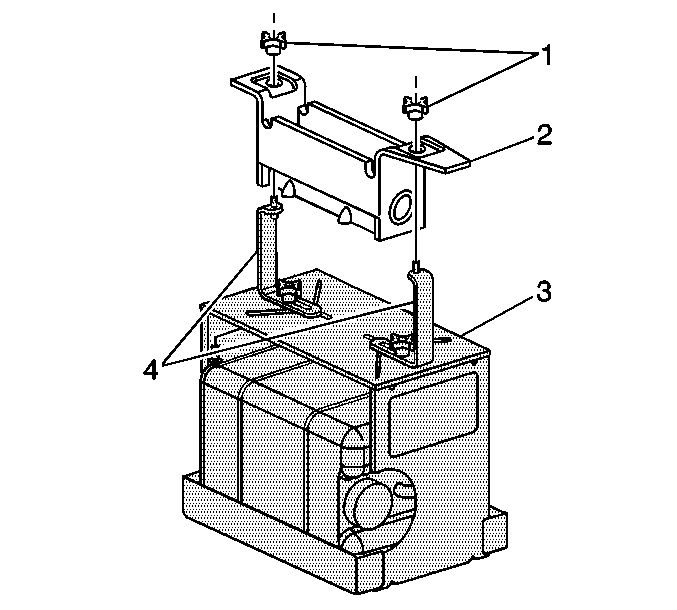 1
2
3
4