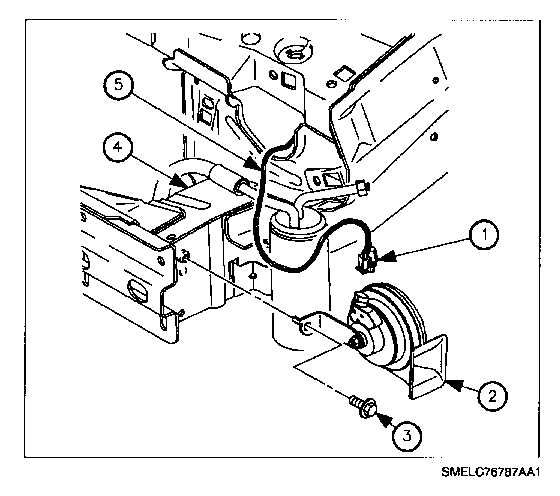 5

4

1

2

3

SMELC76787AA1