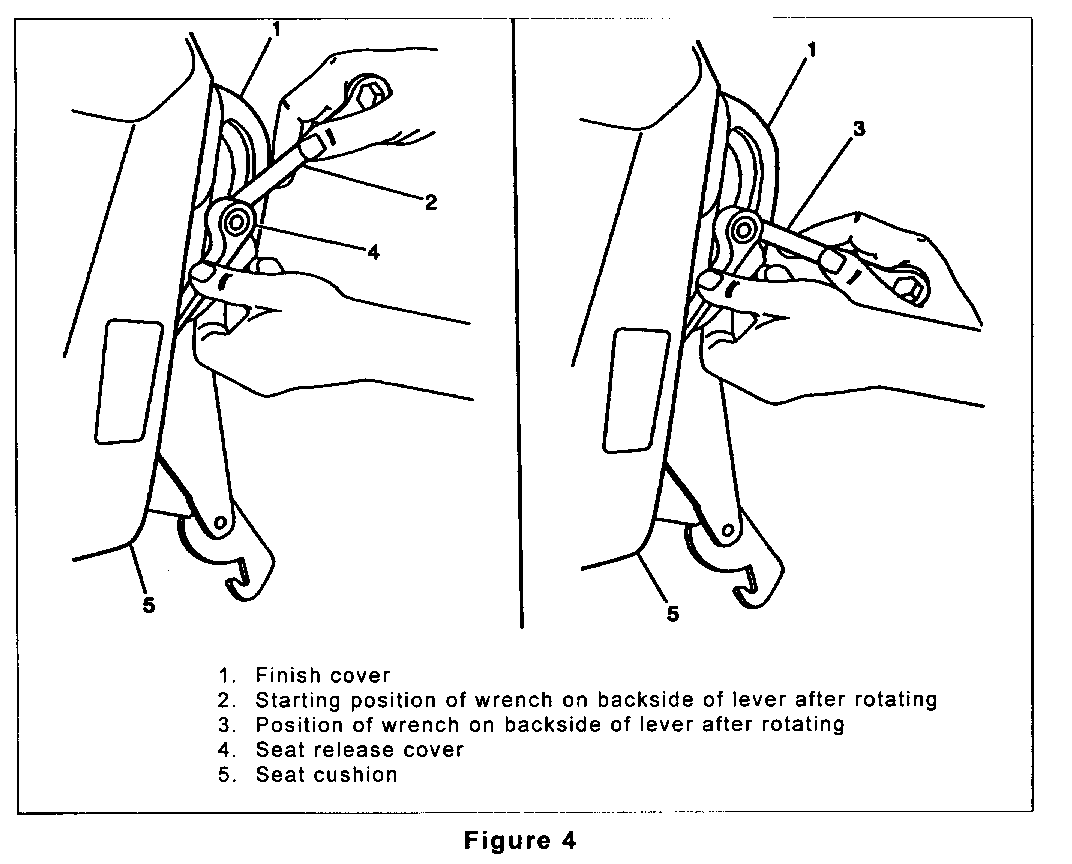 1
2
4
5
1
3
5

1. Finish cover
2. Starting position of wrench on backside of lever after rotating
3. Position of wrench on backside of lever after rotating
4. Seat release cover
5. Seat cushion

Figure 4