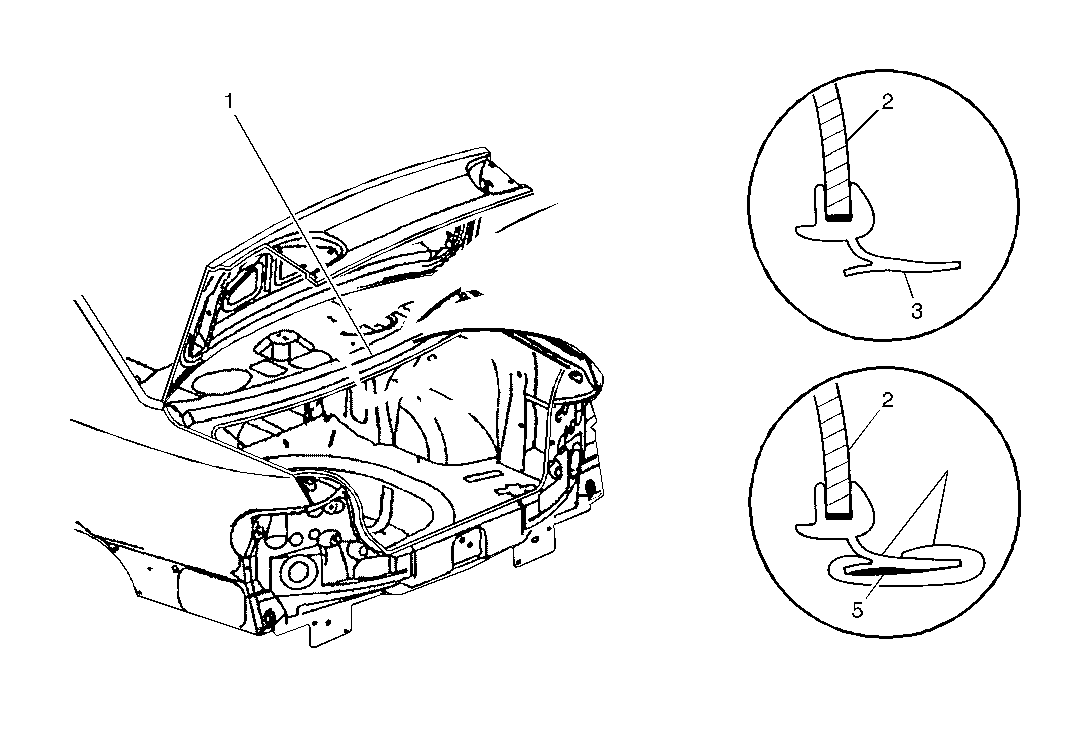 1

2

3

2

5