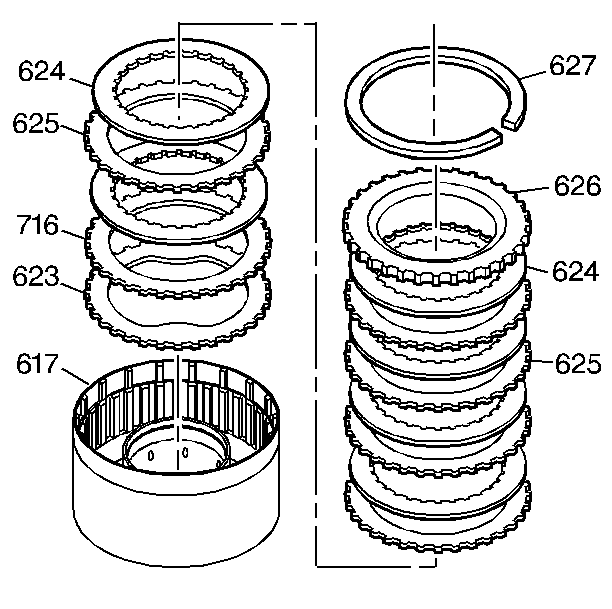 624
625
716
623
617
627
626
624
625