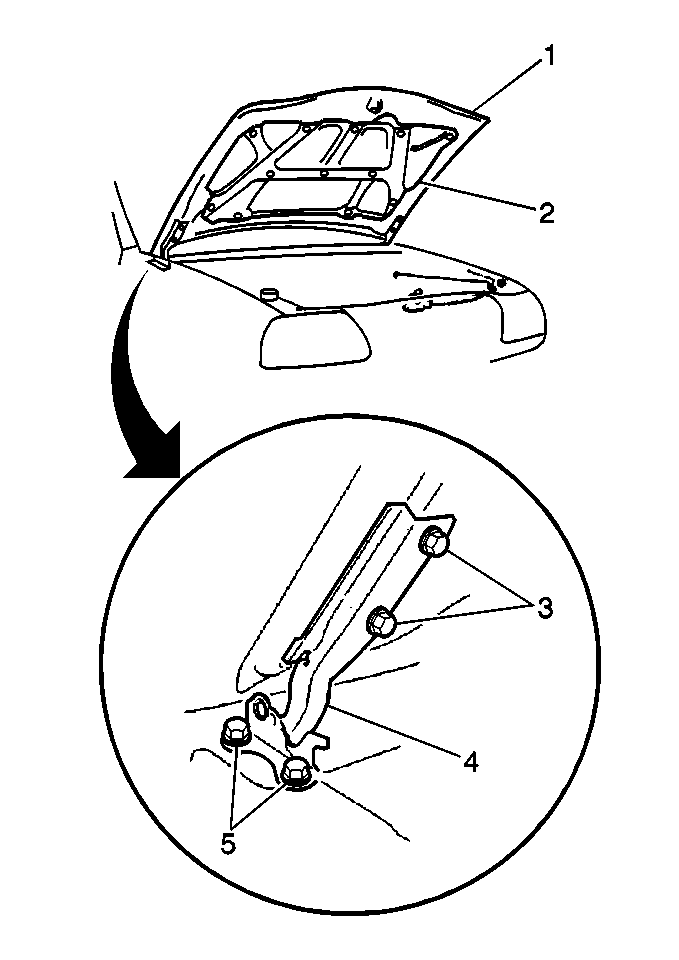 1
2
3
4
5