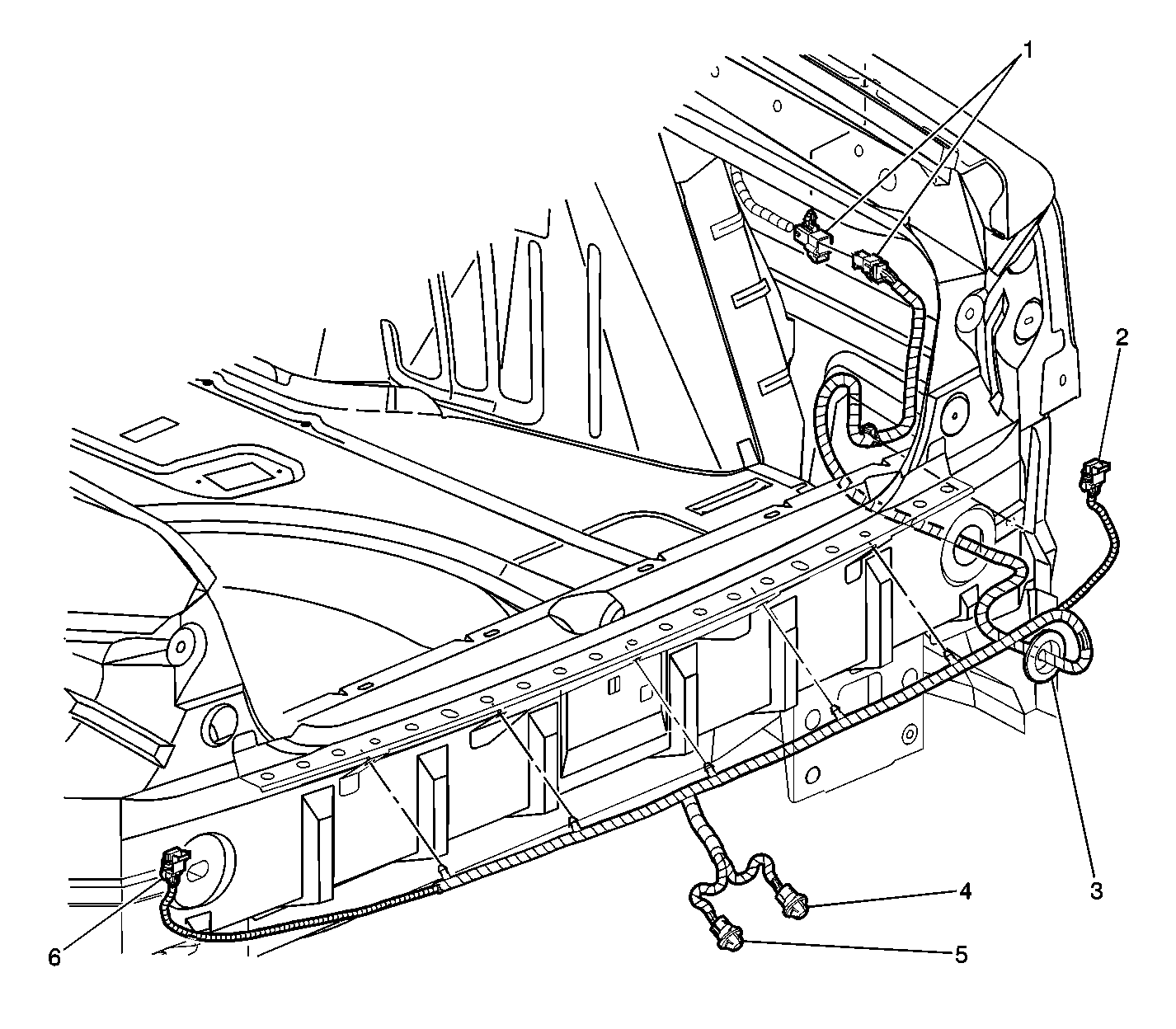 1
2
3
4
5
6