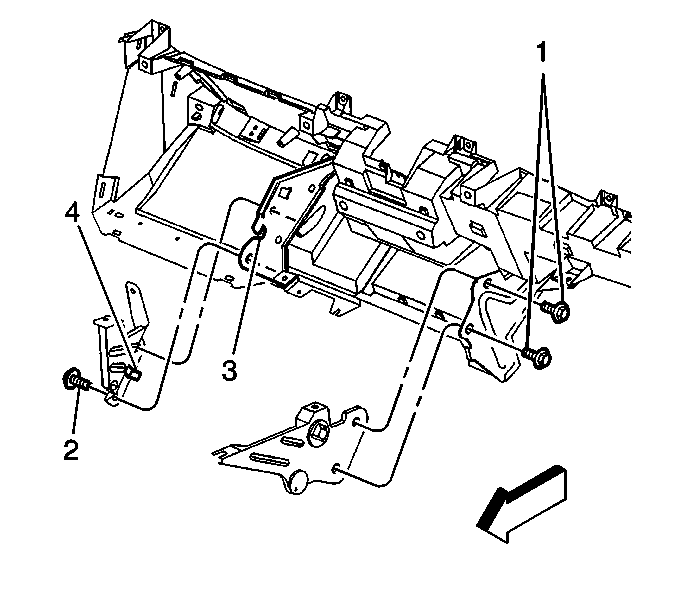 1
4
3
2