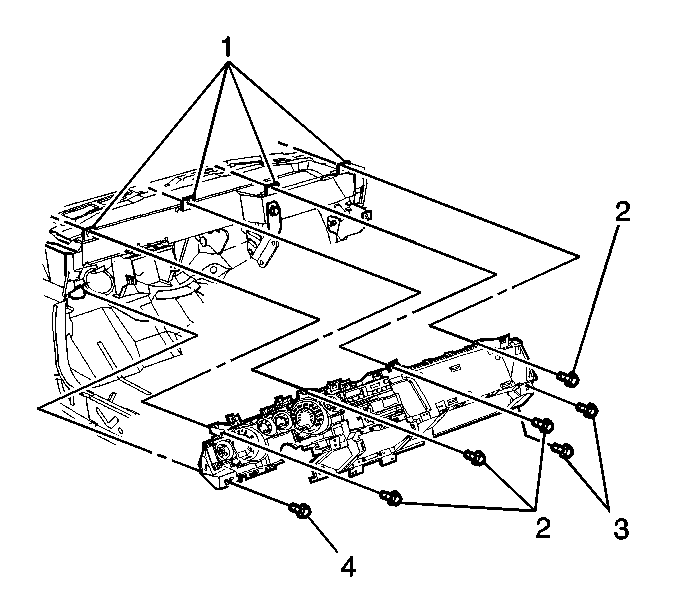 1
2
2
3
4