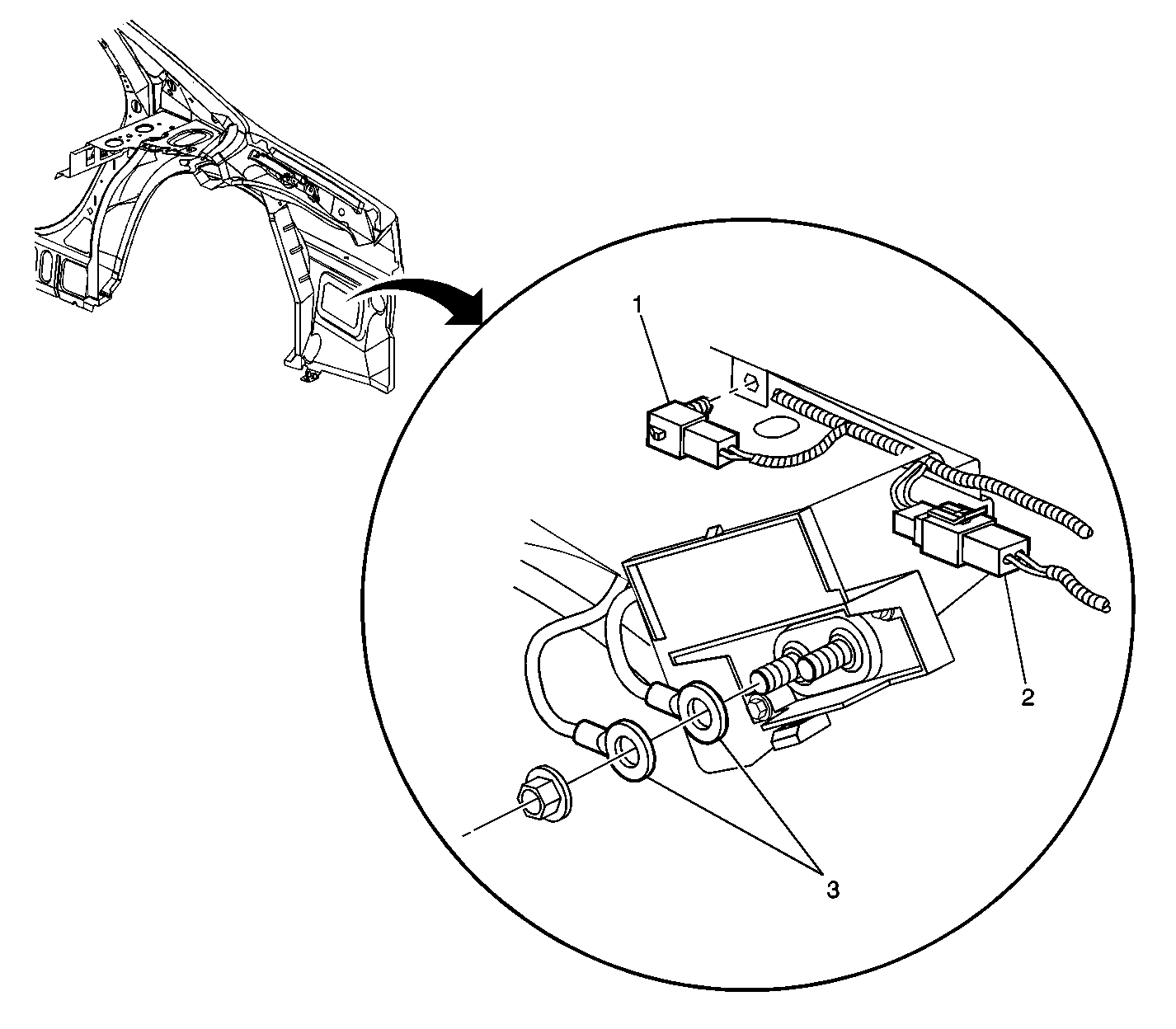 1

2

3