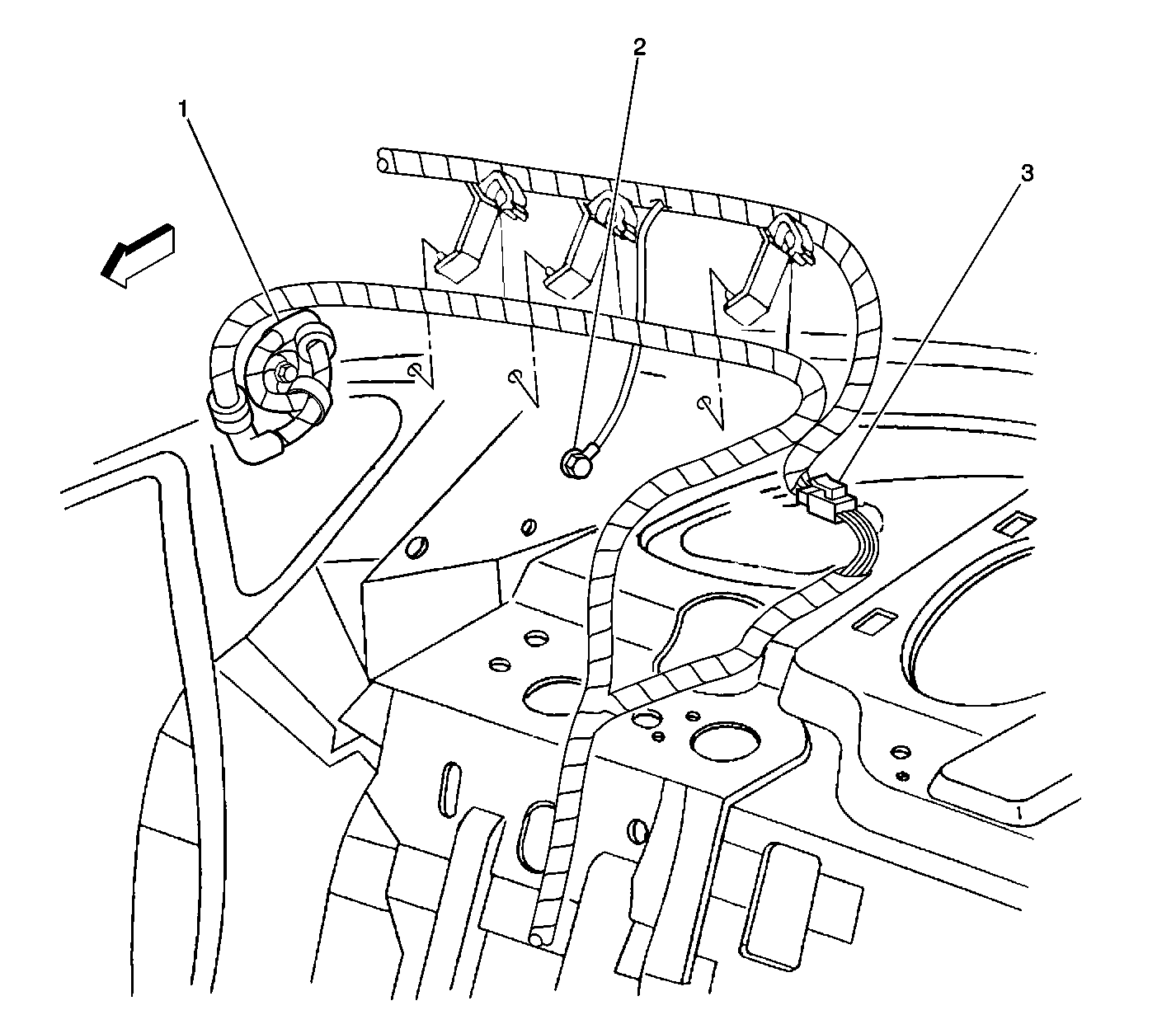 1
2
3