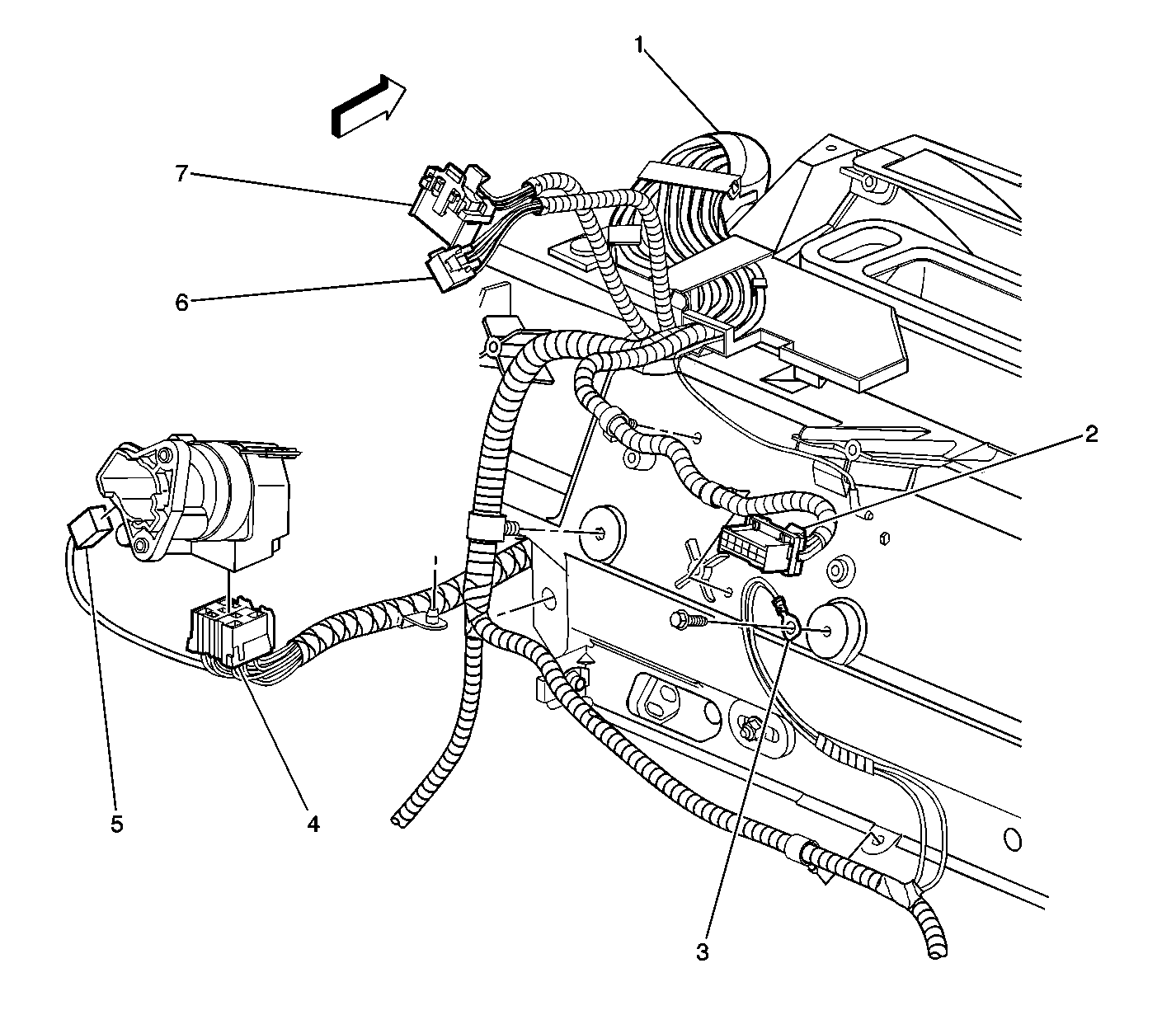 1
7
6
2
5
4
3