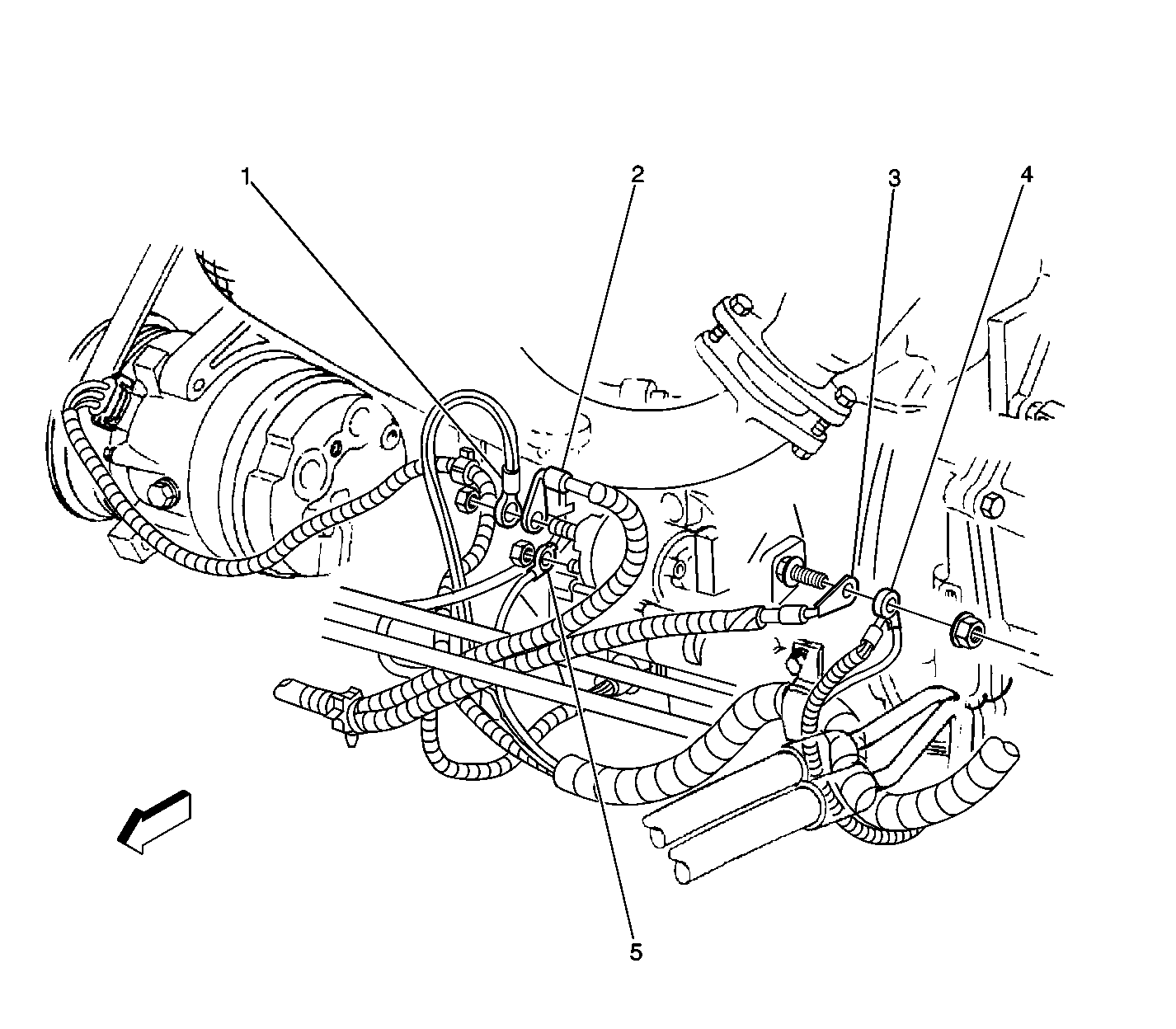 1
2
3
4
5