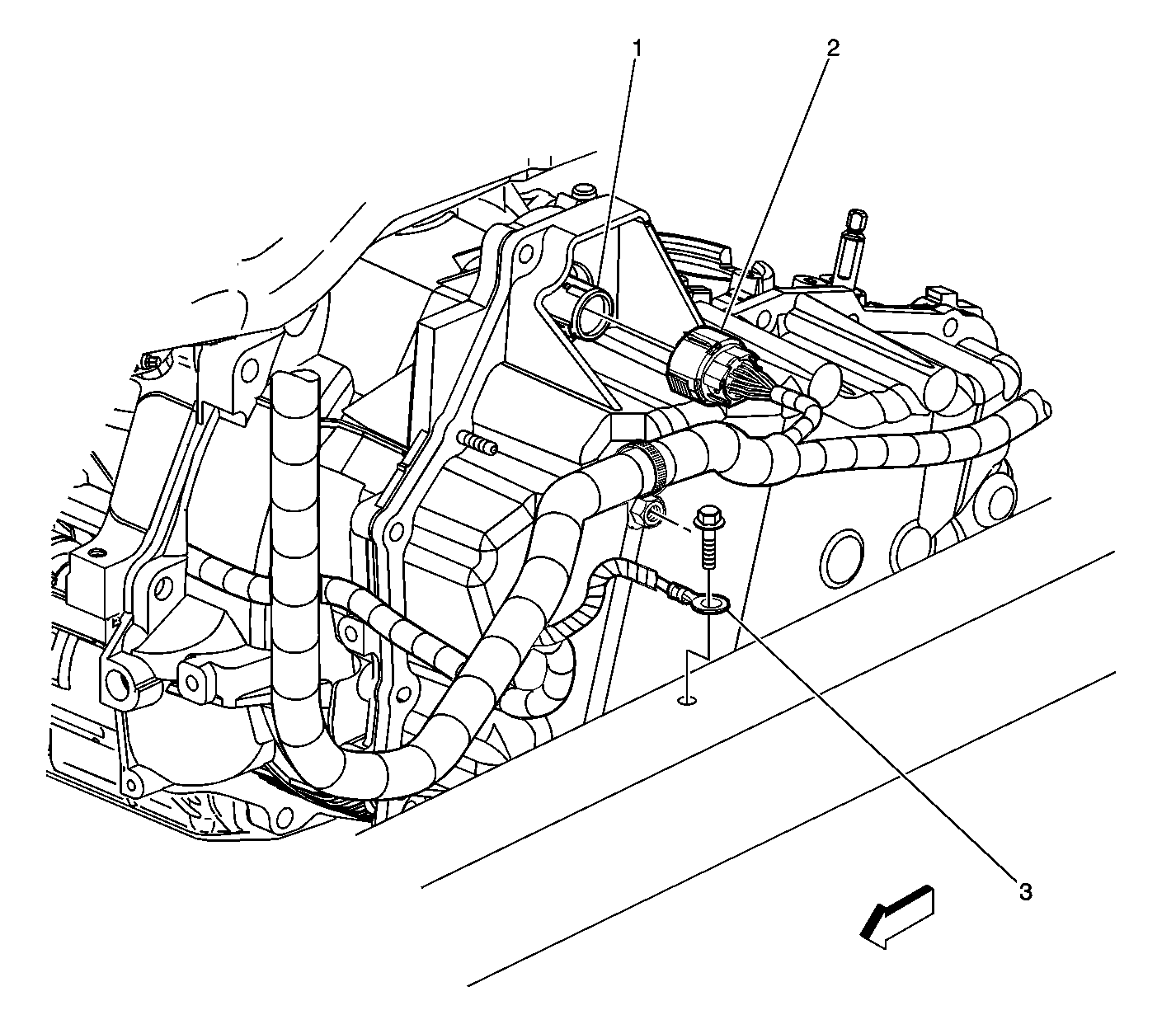 1
2
3