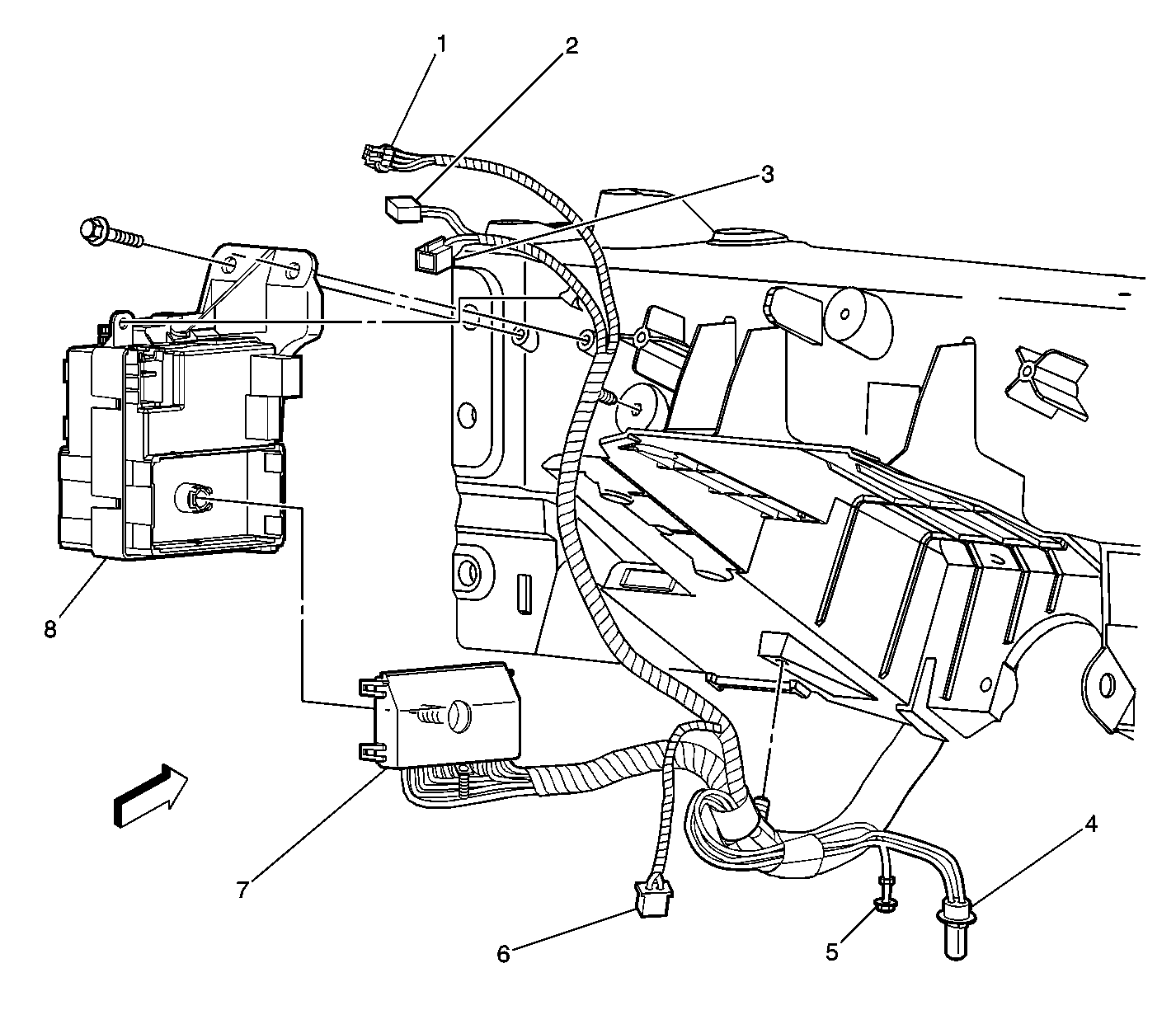 1
2
3
8
7
6
5
4