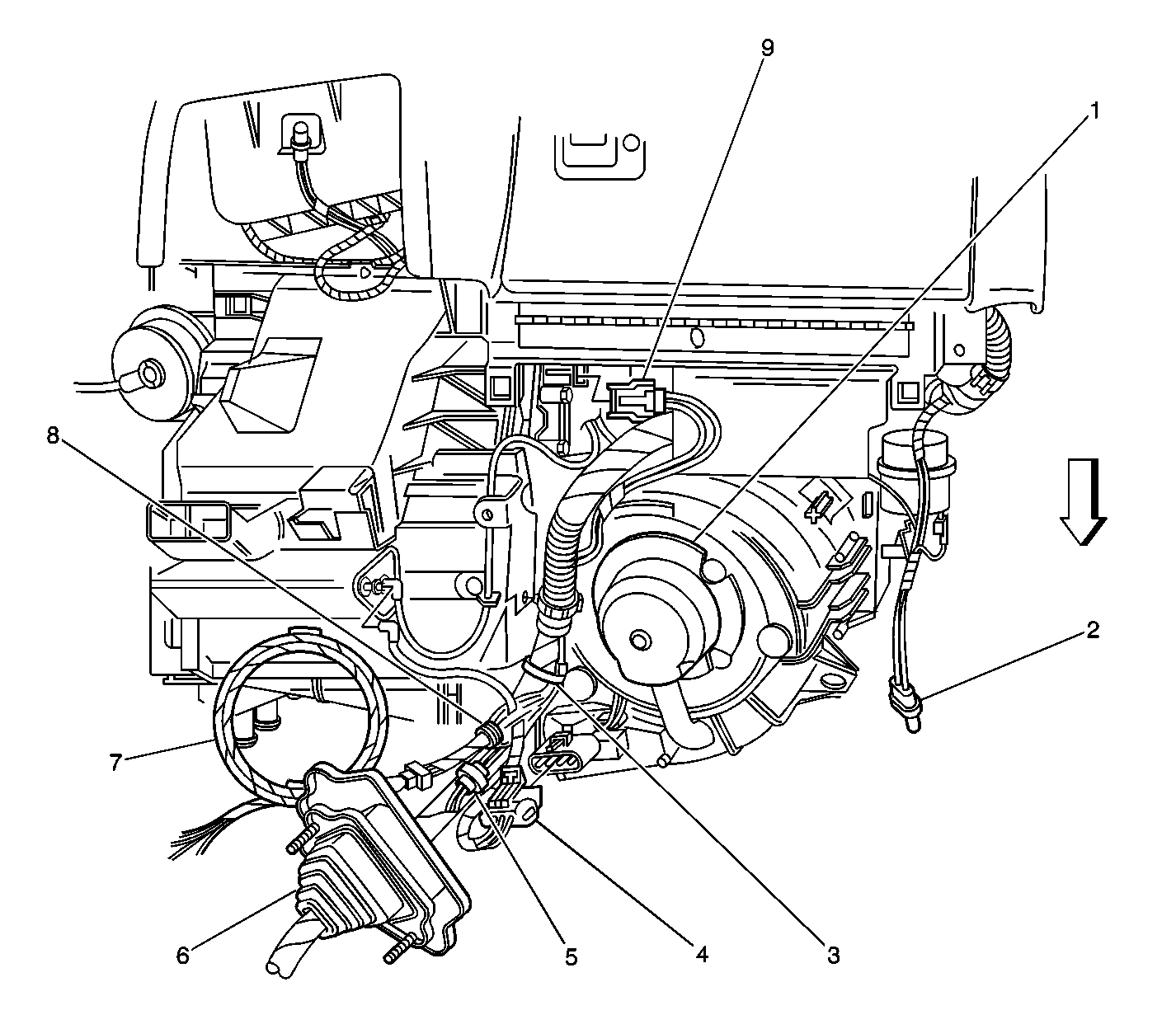 9
1
8
2
7
6
5
4
3