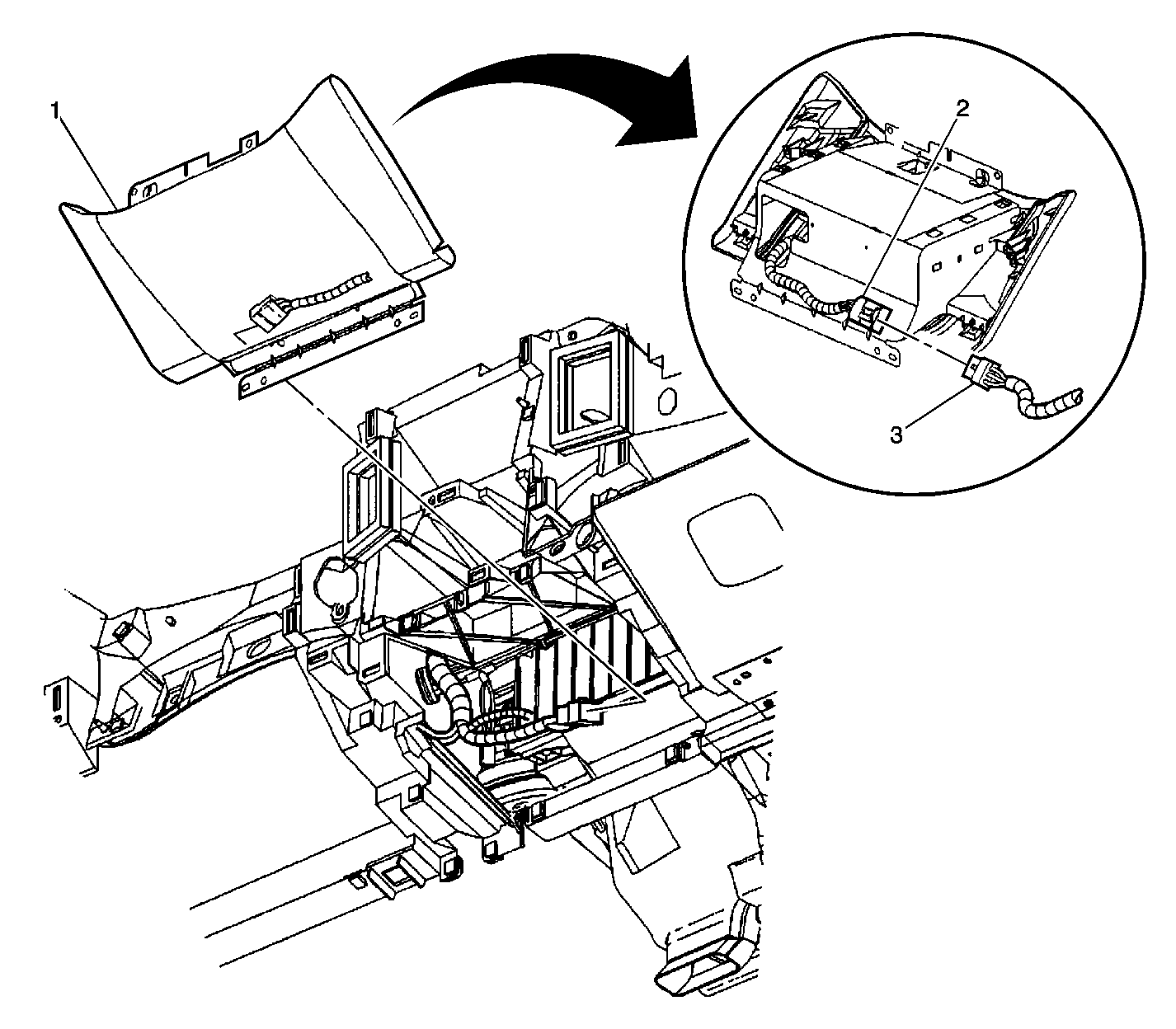 1
2
3