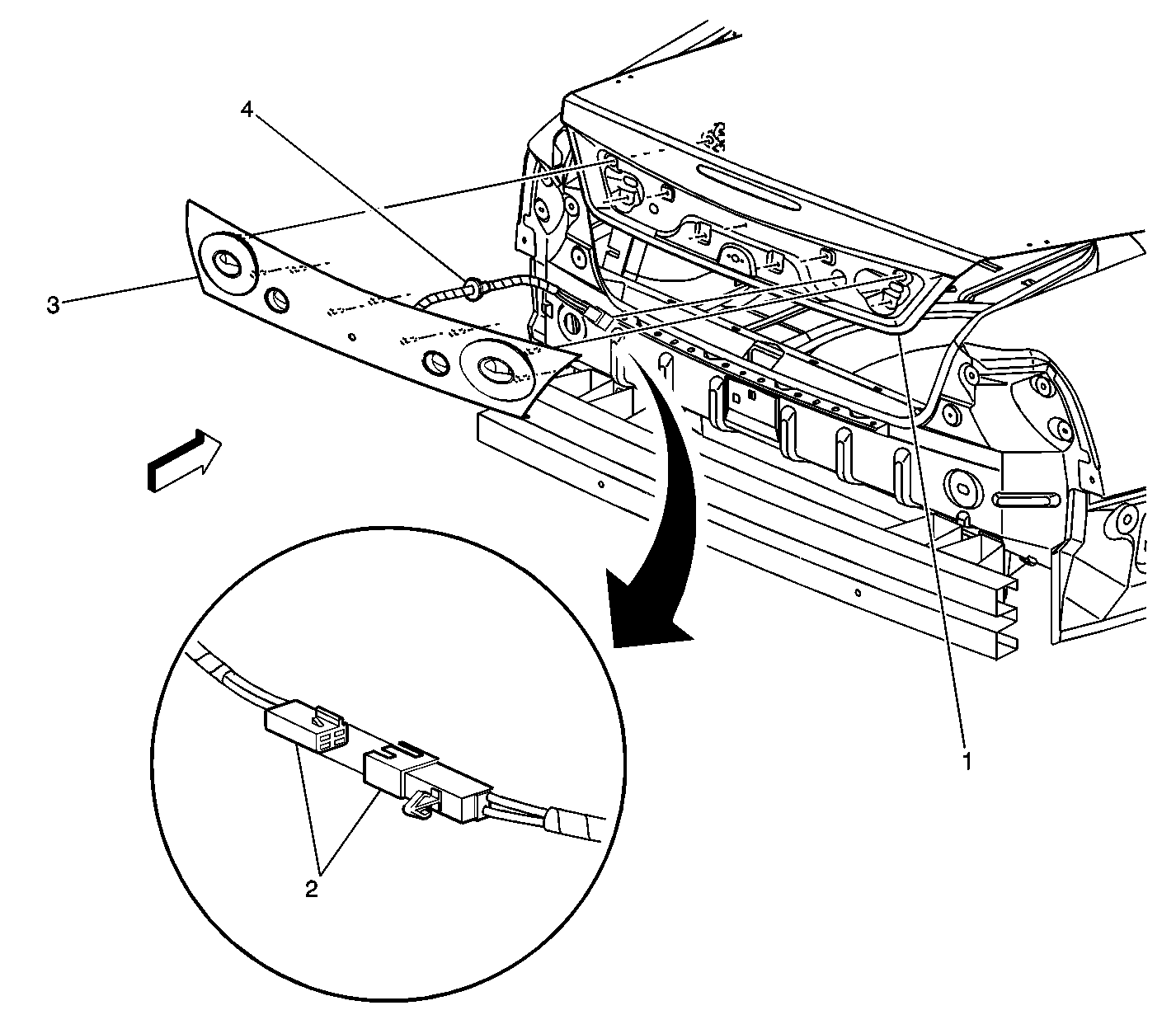 4
3
1
2