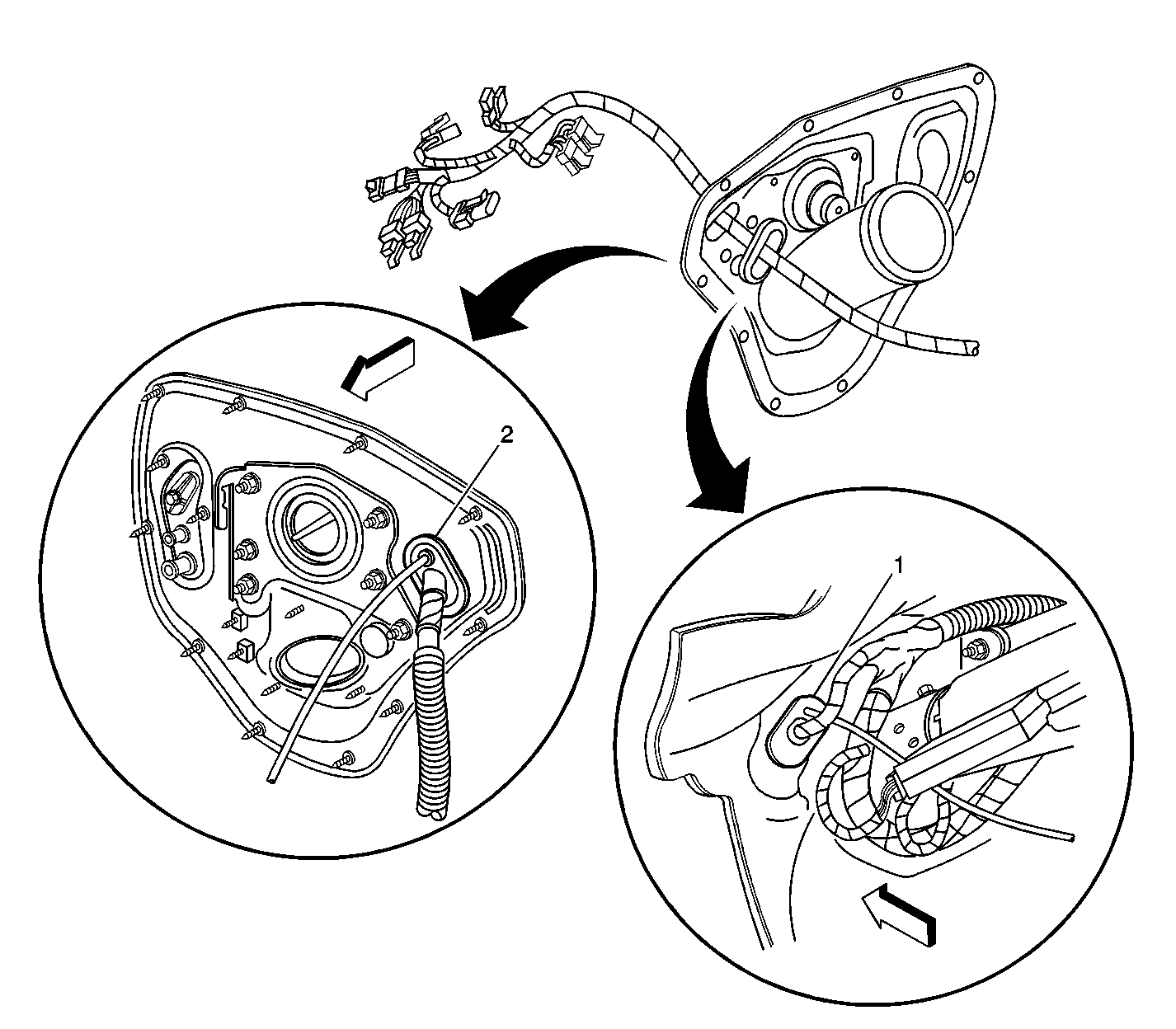 2

1