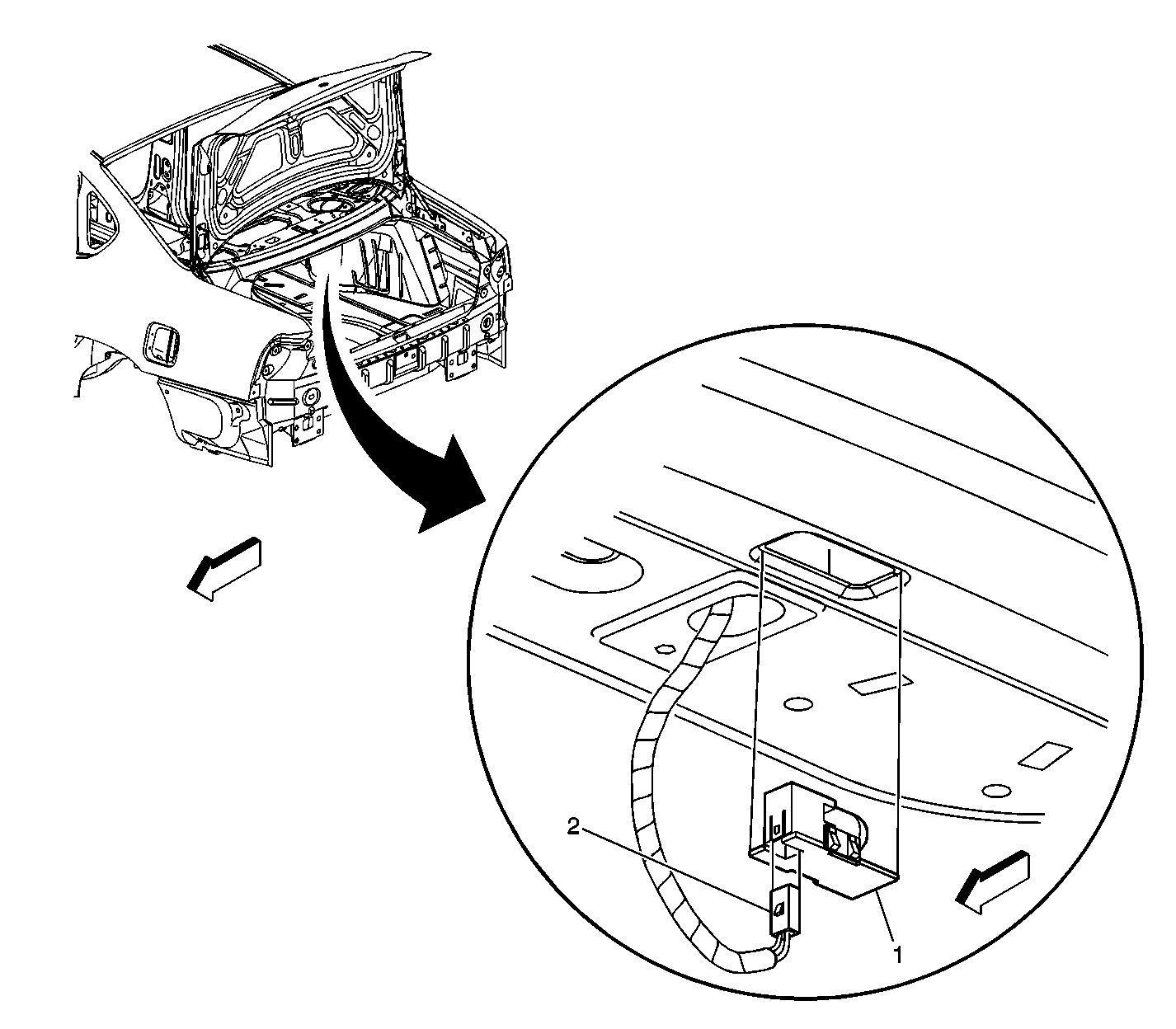 2
1